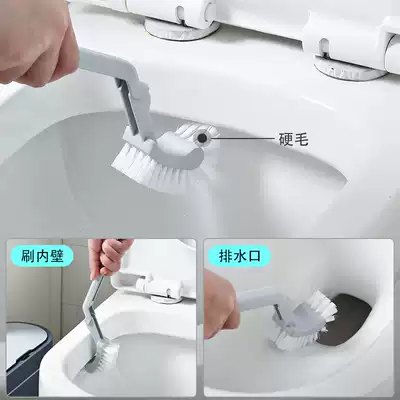 硬毛

刷内壁

排水口