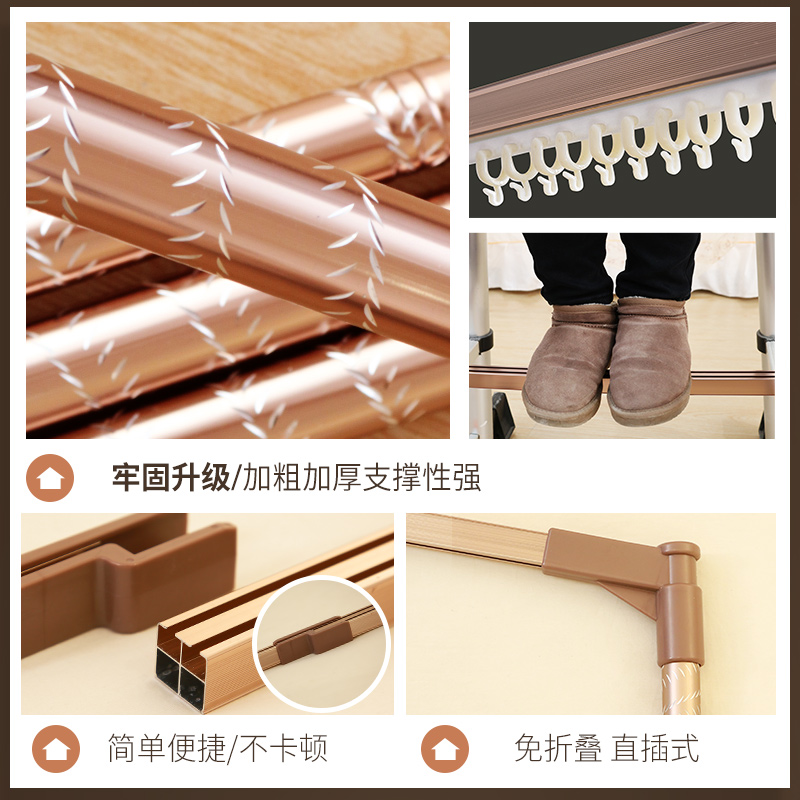 牢固升级/加粗加厚支撑性强

简单便捷/不卡顿

免折叠 直插式