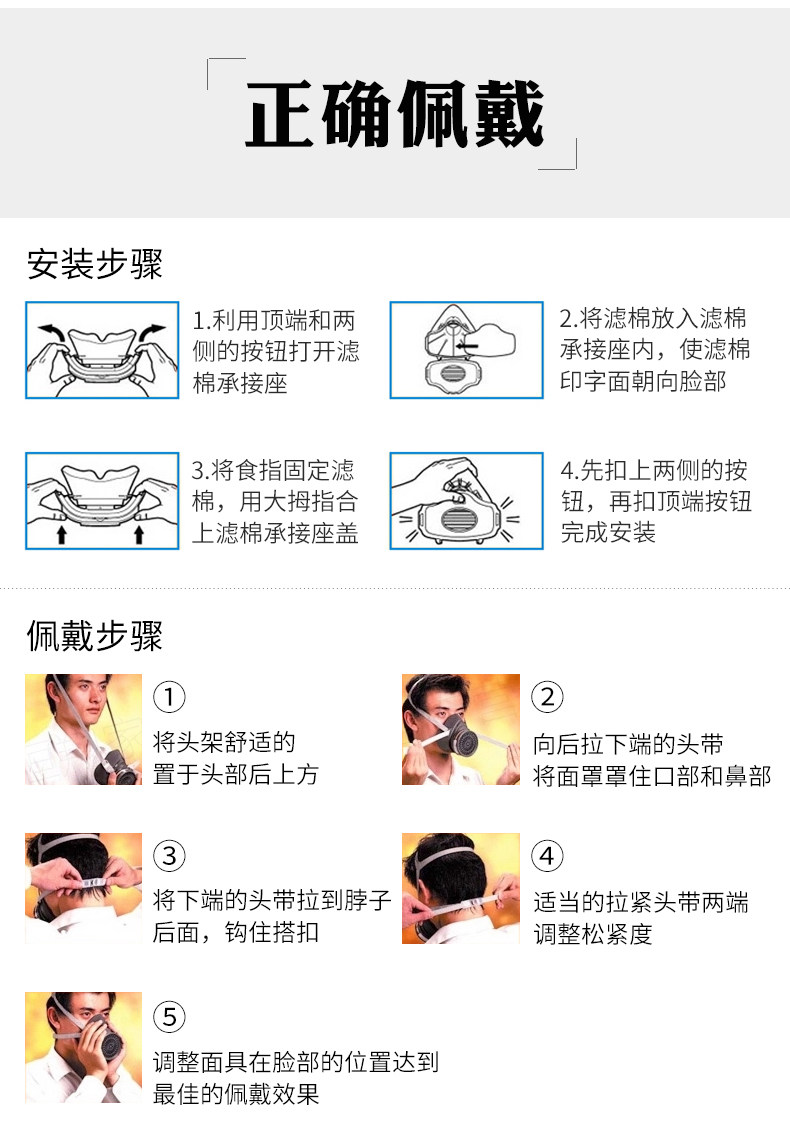 正确佩戴

安装步骤

1.利用顶端和两侧的按钮打开滤棉承接座

2.将滤棉放入滤棉承接座内，使滤棉印字面朝向脸部

3.将食指固定滤棉，用大拇指合上滤棉承接座盖

4.先扣上两侧的按钮，再扣顶端按钮完成安装

佩戴步骤

①
将头架舒适的置于头部后上方

②
向后拉下端的头带将面罩罩住口部和鼻部

③
将下端的头带拉到脖子后面，钩住搭扣

④
适当的拉紧头带两端调整松紧度

⑤
调整面具在脸部的位置达到最佳的佩戴效果