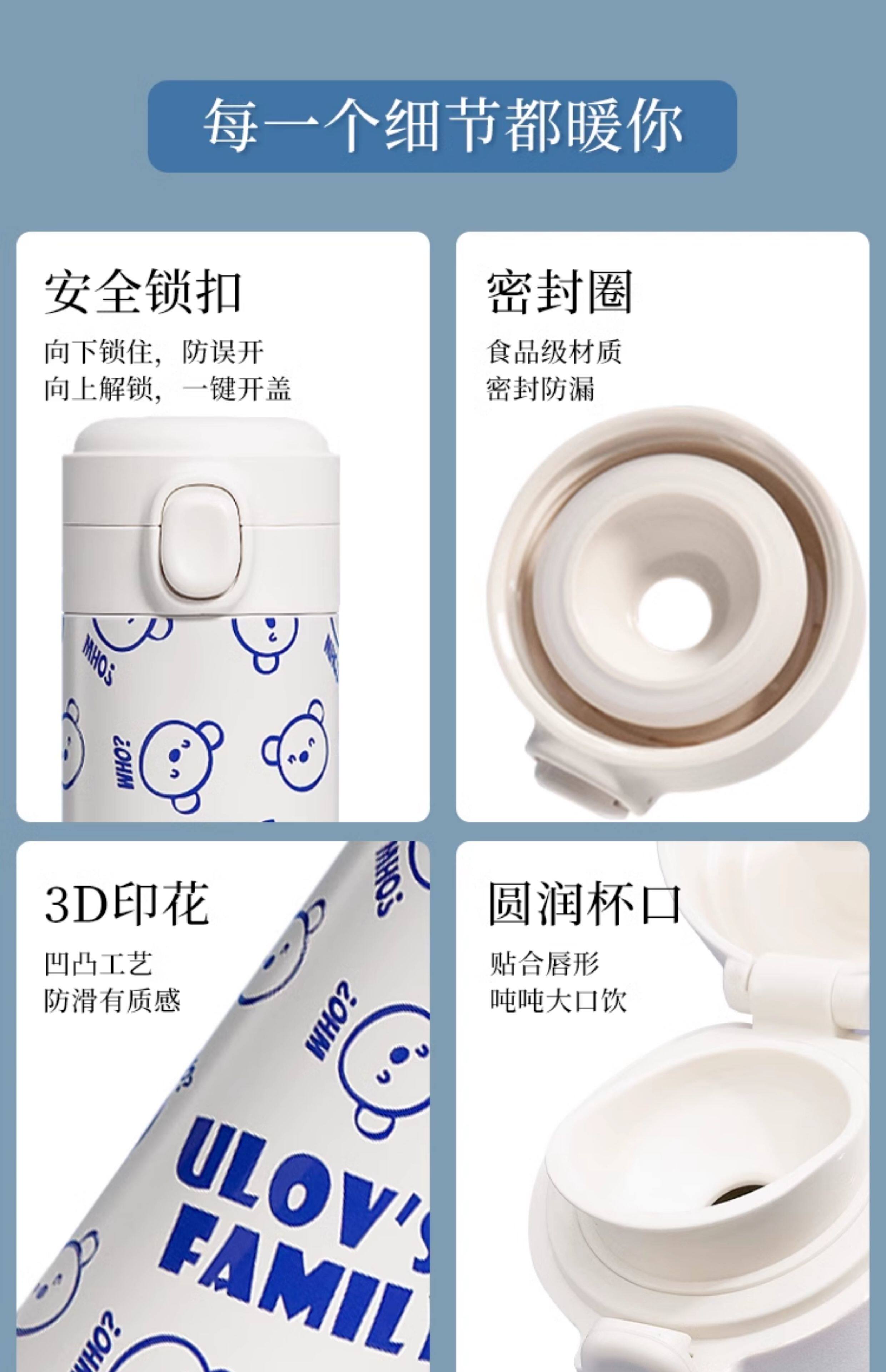 每一个细节都暖你

安全锁扣

向下锁住，防误开
向上解锁，一键开盖

WHO?

WHO?

密封圈

食品级材质
密封防漏

3D印花

凹凸工艺
防滑有质感

WHO?

WHO?

ULOV'S
FAMIL

WHO?

圆润杯口

贴合唇形
吨吨大口饮