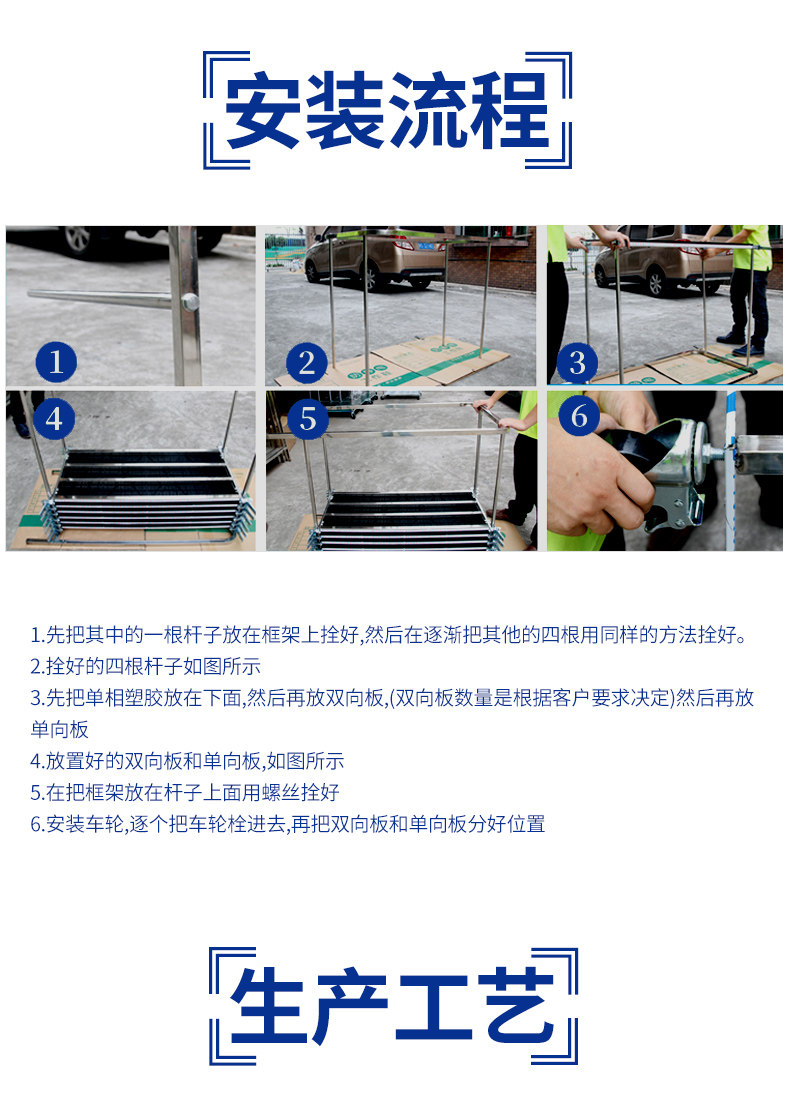 安装流程

1

2

3

4

5

6

1.先把其中的一根杆子放在框架上拴好,然后在逐渐把其他的四根用同样的方法拴好。
2.拴好的四根杆子如图所示
3.先把单相塑胶放在下面,然后再放双向板,(双向板数量是根据客户要求决定)然后再放单向板
4.放置好的双向板和单向板,如图所示
5.在把框架放在杆子上面用螺丝拴好
6.安装车轮,逐个把车轮栓进去,再把双向板和单向板分好位置

生产工艺