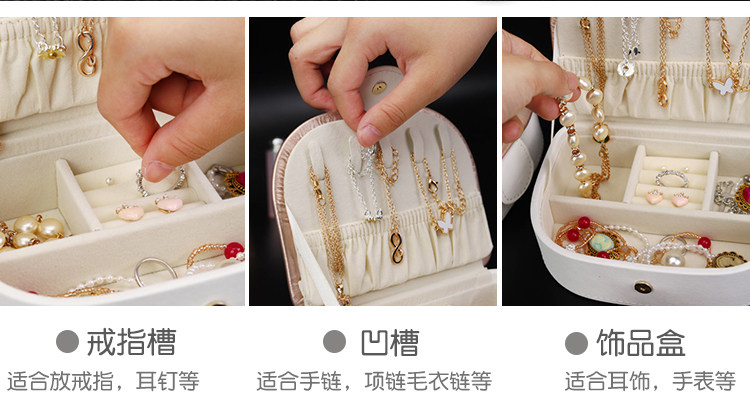 戒指槽
适合放戒指，耳钉等

凹槽
适合手链，项链毛衣链等

饰品盒
适合耳饰，手表等