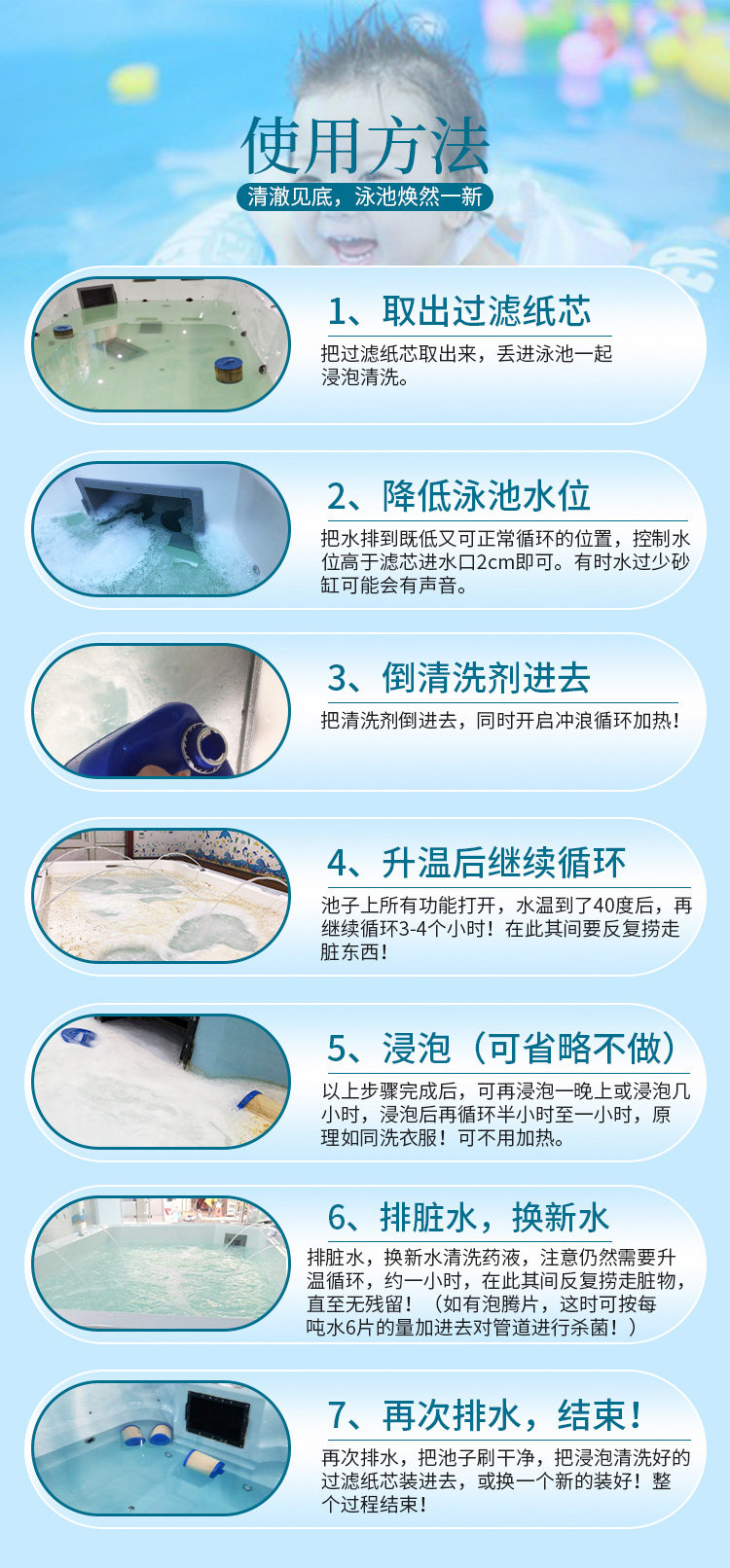 使用方法

清澈见底，泳池焕然一新

1、取出过滤纸芯

把过滤纸芯取出来，丢进泳池一起浸泡清洗。

2、降低泳池水位

把水排到既低又可正常循环的位置，控制水位高于滤芯进水口2cm即可。有时水过少砂缸可能会有声音。

3、倒清洗剂进去

把清洗剂倒进去，同时开启冲浪循环加热！

4、升温后继续循环

池子上所有功能打开，水温到了40度后，再继续循环3-4个小时！在此其间要反复捞走脏东西！

5、浸泡（可省略不做）

以上步骤完成后，可再浸泡一晚上或浸泡几小时，浸泡后再循环半小时至一小时，原理如同洗衣服！可不用加热。

6、排脏水，换新水

排脏水，换新水清洗药液，注意仍然需要升温循环，约一小时，在此其间反复捞走脏物，直至无残留！（如有泡腾片，这时可按每吨水6片的量加进去对管道进行杀菌！）

7、再次排水，结束！

再次排水，把池子刷干净，把浸泡清洗好的过滤纸芯装进去，或换一个新的装好！整个过程结束！