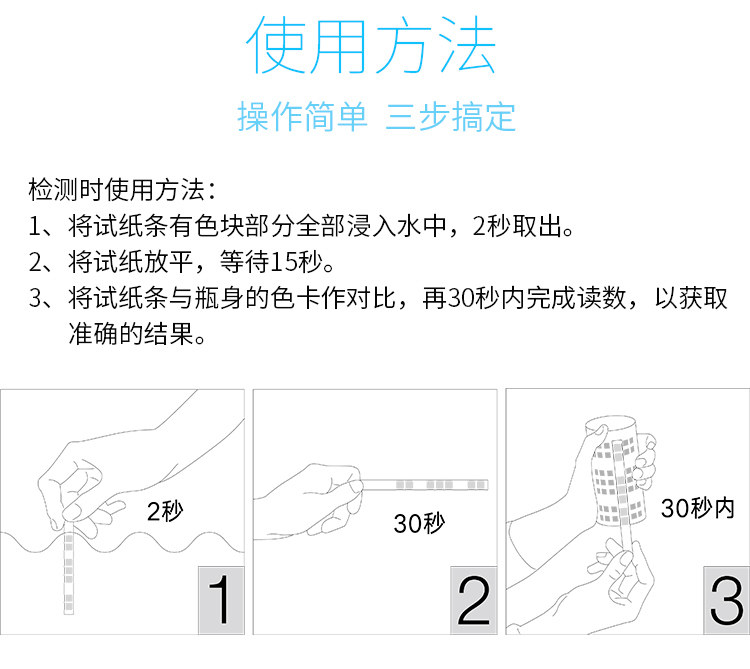 使用方法

操作简单 三步搞定

检测时使用方法：
1、将试纸条有色块部分全部浸入水中，2秒取出。
2、将试纸放平，等待15秒。
3、将试纸条与瓶身的色卡作对比，再30秒内完成读数，以获取准确的结果。

2秒
1

30秒
2

30秒内
3