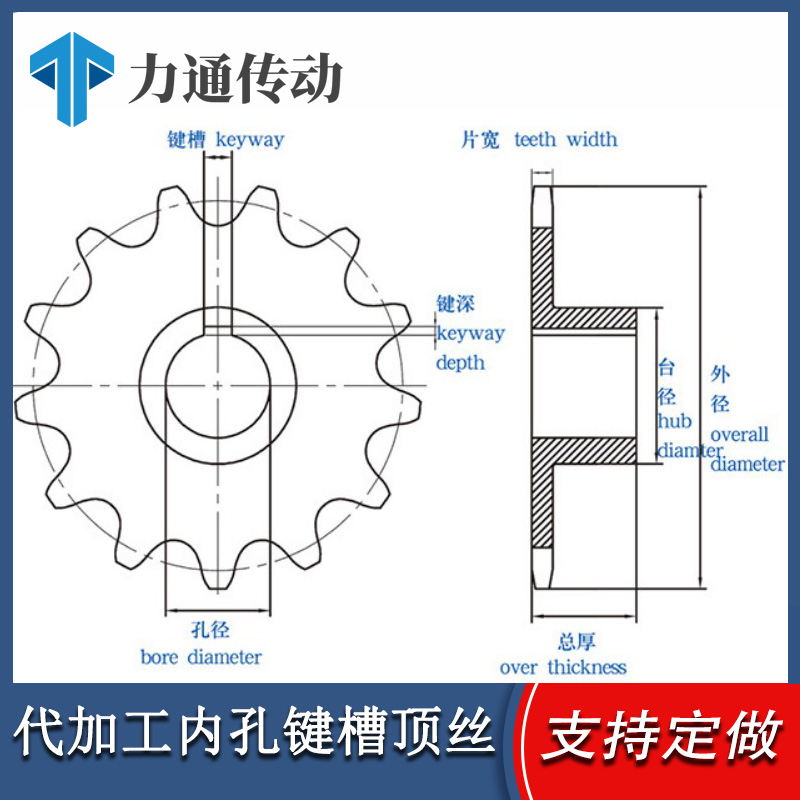 力通传动

键槽 keyway

片宽 teeth width

键深 keyway depth

台径 hub diamter

外径 overall diameter

孔径 bore diameter

总厚 over thickness

代加工内孔键槽顶丝

支持定做