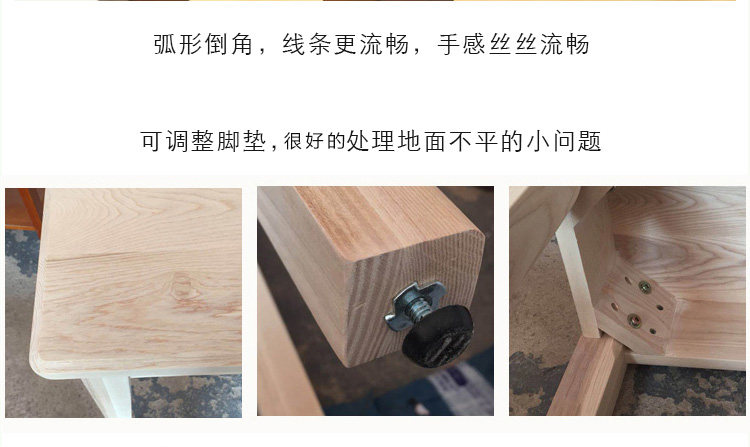 弧形倒角，线条更流畅，手感丝丝流畅

可调整脚垫,很好的处理地面不平的小问题