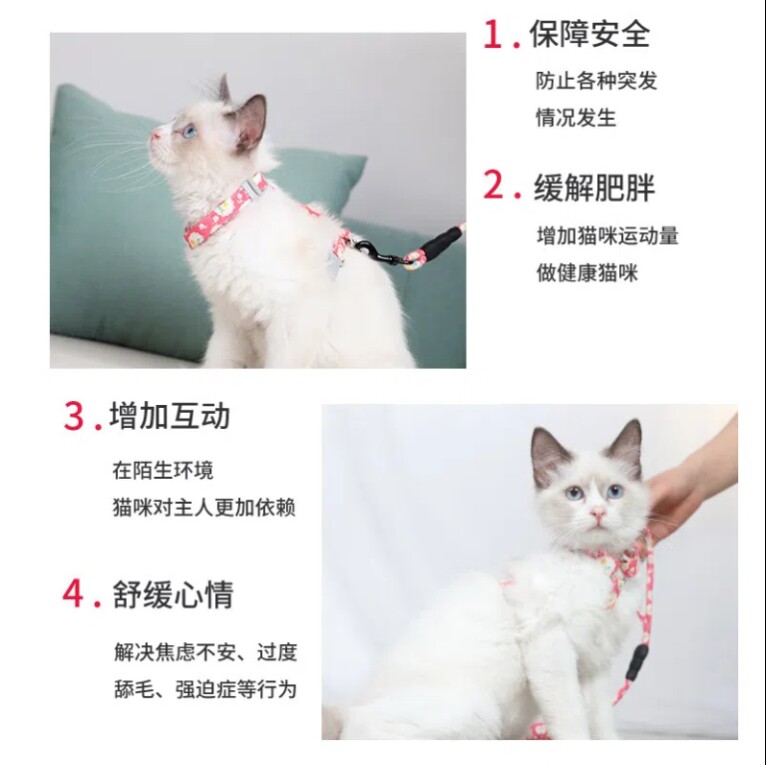 1. 保障安全

防止各种突发
情况发生

2. 缓解肥胖

增加猫咪运动量
做健康猫咪

3. 增加互动

在陌生环境
猫咪对主人更加依赖

4. 舒缓心情

解决焦虑不安、过度
舔毛、强迫症等行为