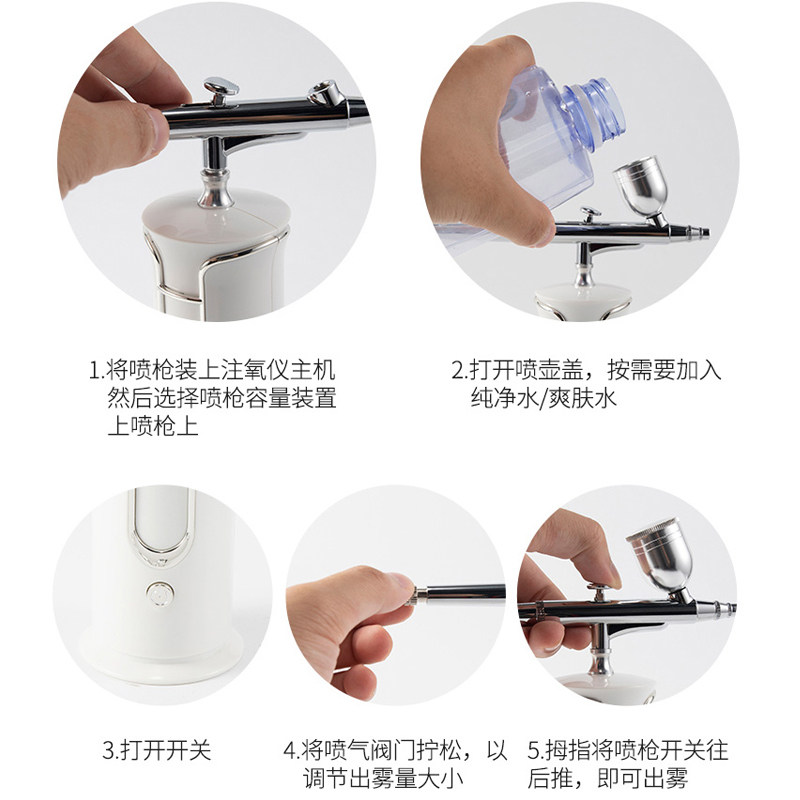 1.将喷枪装上注氧仪主机然后选择喷枪容量装置上喷枪上

2.打开喷壶盖，按需要加入纯净水/爽肤水

3.打开开关

4.将喷气阀门拧松，以调节出雾量大小

5.拇指将喷枪开关往后推，即可出雾