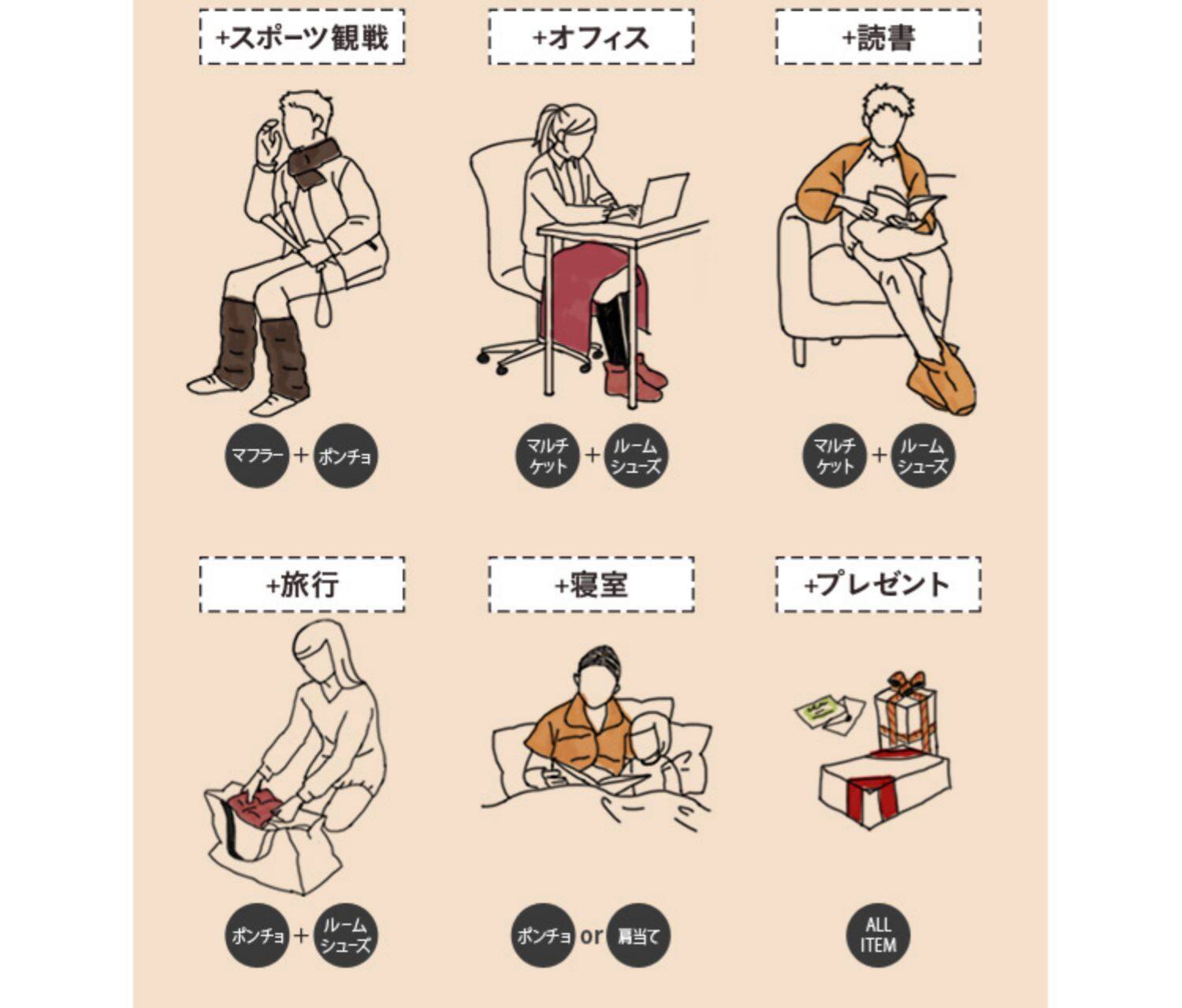 +スポーツ観戦

マフラー + ポンチョ

+オフィス

マルチケット + ルームシューズ

+読書

マルチケット + ルームシューズ

+旅行

ポンチョ + ルームシューズ

+寝室

ポンチョ or 肩当て

+プレゼント

ALL ITEM