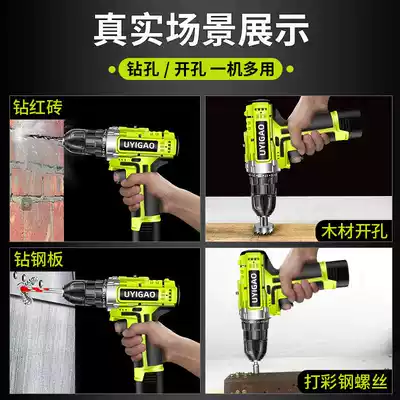 真实场景展示

钻孔 / 开孔 一机多用

钻红砖

UYIGAO

UYIGAO

木材开孔

钻钢板

UYIGAO

UYIGAO

打彩钢螺丝