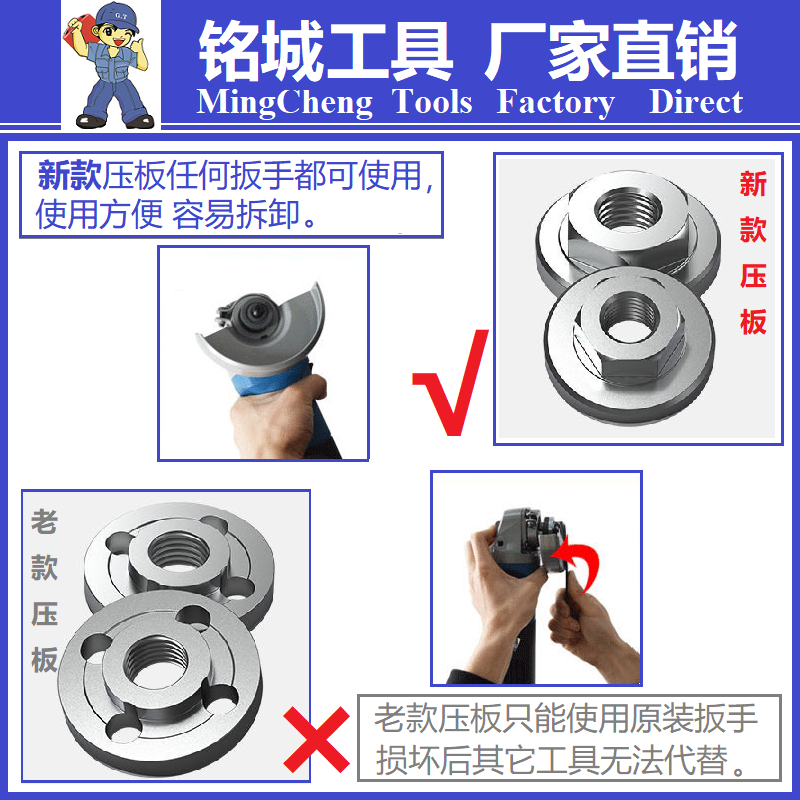 G.T

铭城工具 厂家直销
MingCheng Tools Factory Direct

新款压板任何扳手都可使用，使用方便 容易拆卸。

√

新款压板

老款压板

×

老款压板只能使用原装扳手损坏后其它工具无法代替。