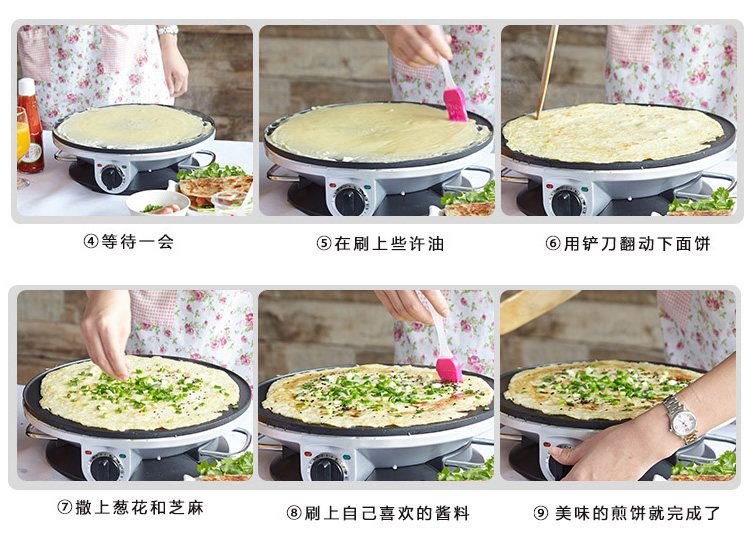 ④等待一会

⑤在刷上些许油

⑥用铲刀翻动下面饼

⑦撒上葱花和芝麻

⑧刷上自己喜欢的酱料

⑨美味的煎饼就完成了