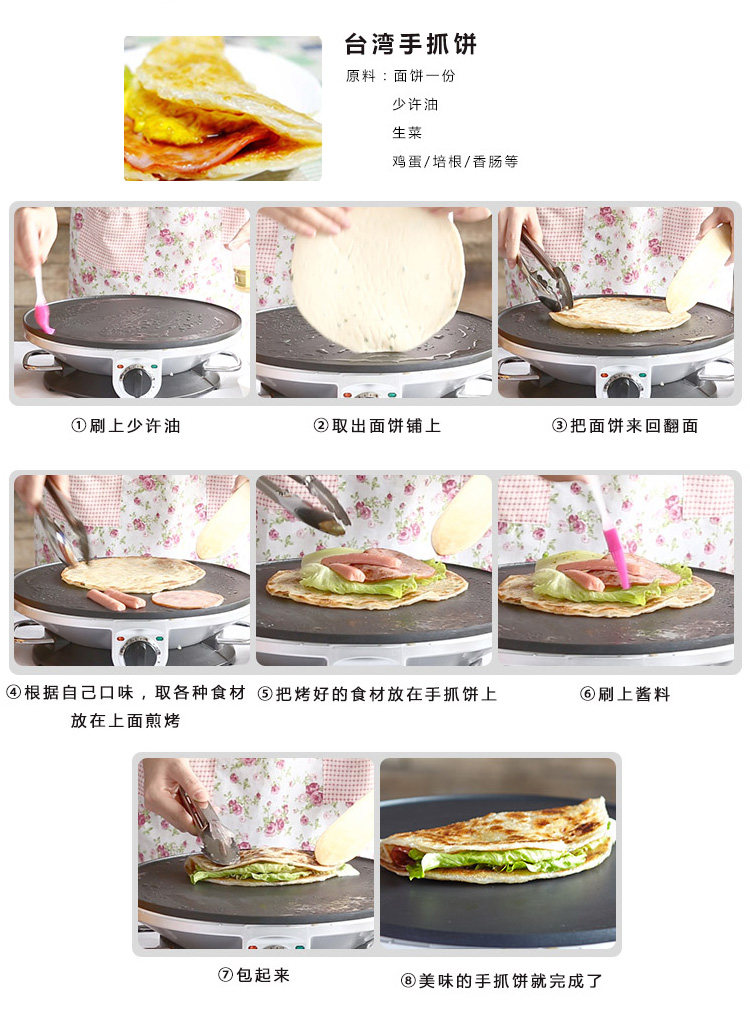 台湾手抓饼

原料：面饼一份

少许油

生菜

鸡蛋/培根/香肠等

①刷上少许油

②取出面饼铺上

③把面饼来回翻面

④根据自己口味，取各种食材放在上面煎烤

⑤把烤好的食材放在手抓饼上

⑥刷上酱料

⑦包起来

⑧美味的手抓饼就完成了