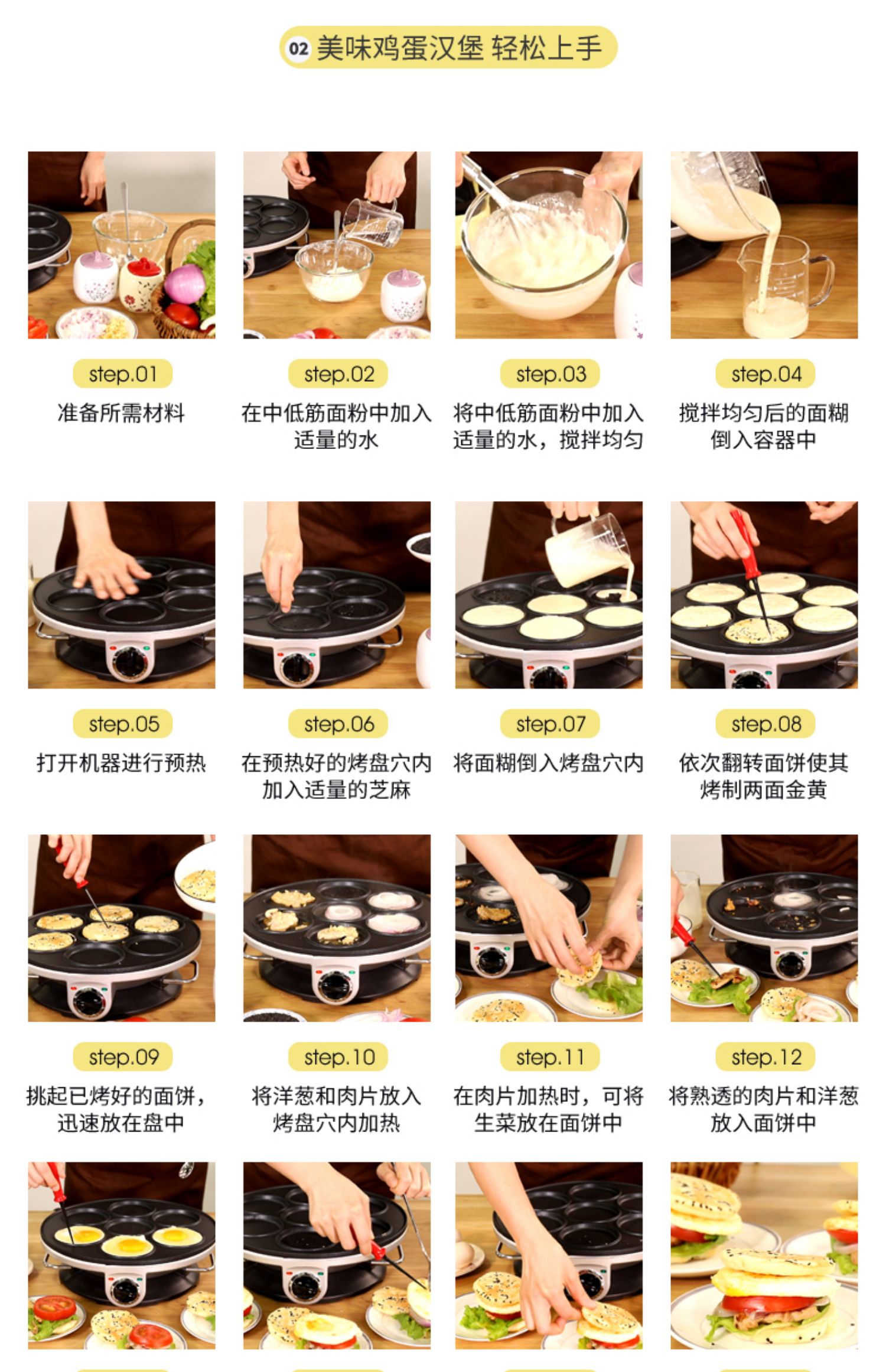 02 美味鸡蛋汉堡 轻松上手

step.01
准备所需材料

step.02
在中低筋面粉中加入适量的水

step.03
将中低筋面粉中加入适量的水，搅拌均匀

step.04
搅拌均匀后的面糊倒入容器中

step.05
打开机器进行预热

step.06
在预热好的烤盘穴内加入适量的芝麻

step.07
将面糊倒入烤盘穴内

step.08
依次翻转面饼使其烤制两面金黄

step.09
挑起已烤好的面饼，迅速放在盘中

step.10
将洋葱和肉片放入烤盘穴内加热

step.11
在肉片加热时，可将生菜放在面饼中

step.12
将熟透的肉片和洋葱放入面饼中