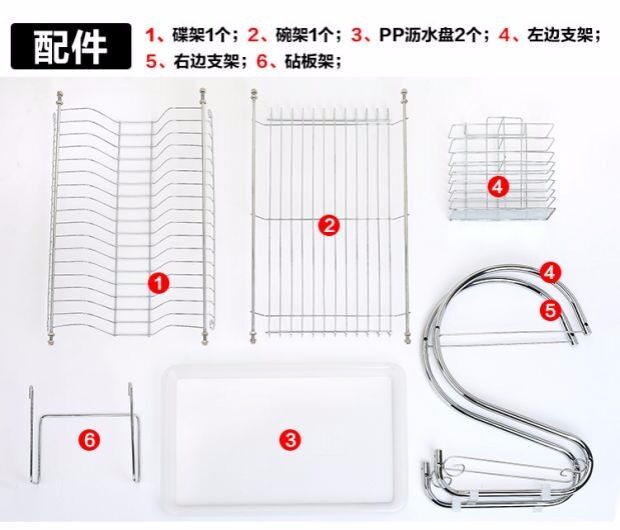 配件

1、碟架1个；2、碗架1个；3、PP沥水盘2个；4、左边支架；5、右边支架；6、砧板架；

1

2

4

4

5

6

3