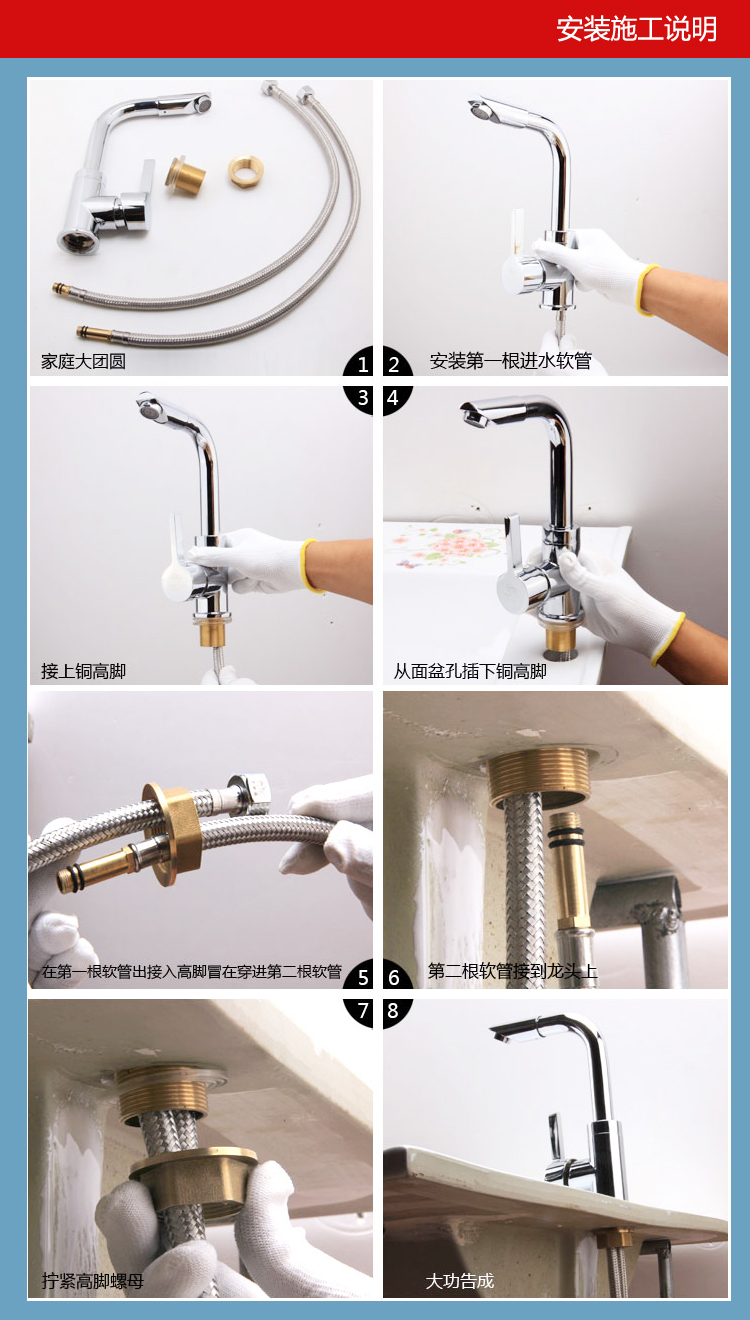 安装施工说明

家庭大团圆

1

2

安装第一根进水软管

3

4

接上铜高脚

从面盆孔插下铜高脚

在第一根软管出接入高脚冒在穿进第二根软管

5

6

第二根软管接到龙头上

7

8

拧紧高脚螺母

大功告成