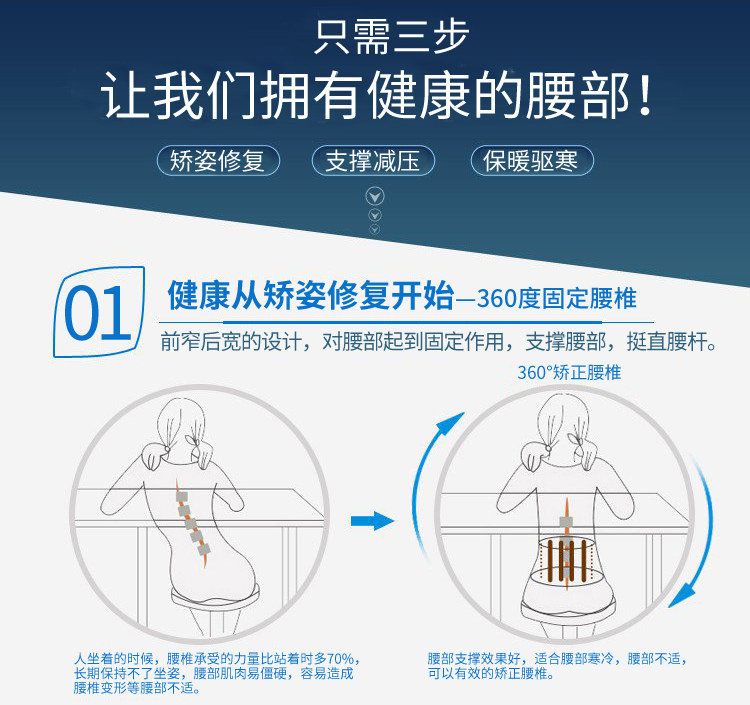 只需三步
让我们拥有健康的腰部！

矫姿修复
支撑减压
保暖驱寒

01
健康从矫姿修复开始—360度固定腰椎
前窄后宽的设计，对腰部起到固定作用，支撑腰部，挺直腰杆。

360°矫正腰椎

人坐着的时候，腰椎承受的力量比站着时多70%，长期保持不了坐姿，腰部肌肉易僵硬，容易造成腰椎变形等腰部不适。

腰部支撑效果好，适合腰部寒冷，腰部不适，可以有效的矫正腰椎。