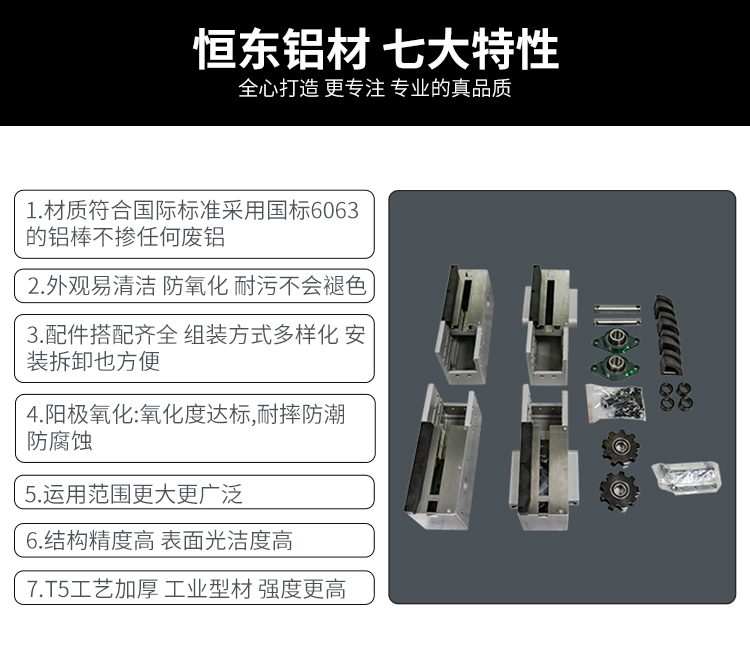 恒东铝材 七大特性
全心打造 更专注 专业的真品质

1.材质符合国际标准采用国标6063的铝棒不掺任何废铝

2.外观易清洁 防氧化 耐污不会褪色

3.配件搭配齐全 组装方式多样化 安装拆卸也方便

4.阳极氧化:氧化度达标,耐摔防潮防腐蚀

5.运用范围更大更广泛

6.结构精度高 表面光洁度高

7.T5工艺加厚 工业型材 强度更高