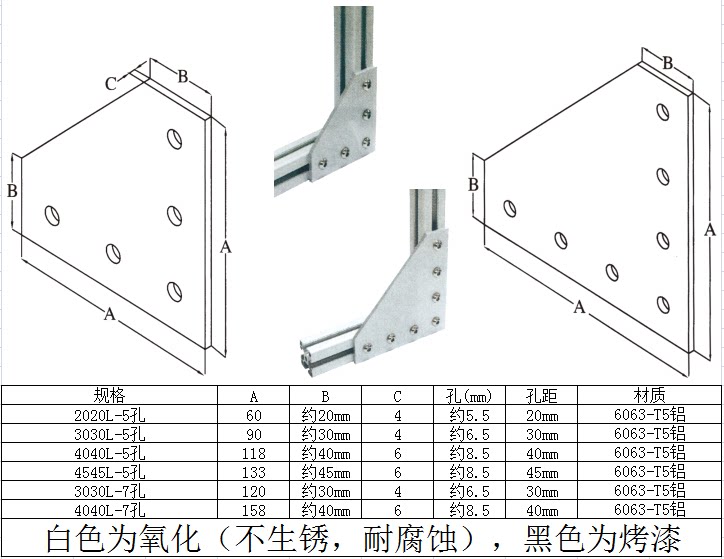 C B
B
A
A

B
B
A
A

| 规格 | A | B | C | 孔(mm) | 孔距 | 材质 |
|---|---|---|---|---|---|---|
| 2020L-5孔 | 60 | 约20mm | 4 | 约5.5 | 20mm | 6063-T5铝 |
| 3030L-5孔 | 90 | 约30mm | 4 | 约6.5 | 30mm | 6063-T5铝 |
| 4040L-5孔 | 118 | 约40mm | 6 | 约8.5 | 40mm | 6063-T5铝 |
| 4545L-5孔 | 133 | 约45mm | 6 | 约8.5 | 45mm | 6063-T5铝 |
| 3030L-7孔 | 120 | 约30mm | 4 | 约6.5 | 30mm | 6063-T5铝 |
| 4040L-7孔 | 158 | 约40mm | 6 | 约8.5 | 40mm | 6063-T5铝 |

白色为氧化（不生锈，耐腐蚀），黑色为烤漆