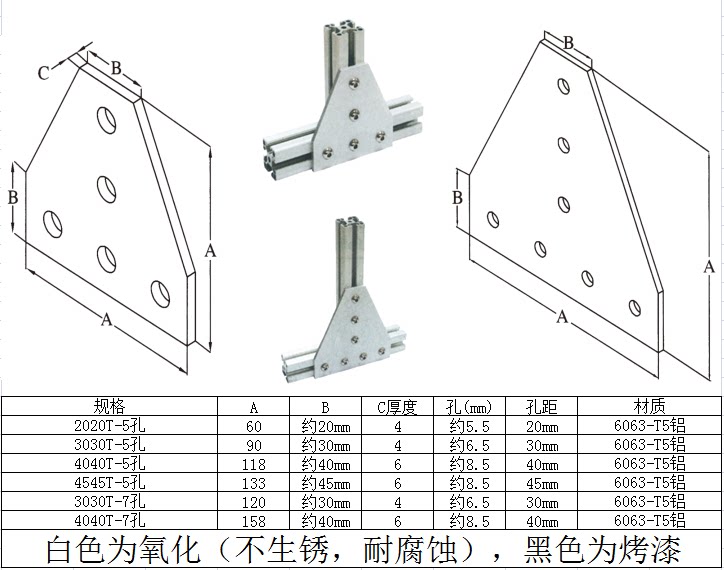 C
B
B
A
A

B
B
A
A

| 规格 | A | B | C厚度 | 孔(mm) | 孔距 | 材质 |
|---|---|---|---|---|---|---|
| 2020T-5孔 | 60 | 约20mm | 4 | 约5.5 | 20mm | 6063-T5铝 |
| 3030T-5孔 | 90 | 约30mm | 4 | 约6.5 | 30mm | 6063-T5铝 |
| 4040T-5孔 | 118 | 约40mm | 6 | 约8.5 | 40mm | 6063-T5铝 |
| 4545T-5孔 | 133 | 约45mm | 6 | 约8.5 | 45mm | 6063-T5铝 |
| 3030T-7孔 | 120 | 约30mm | 4 | 约6.5 | 30mm | 6063-T5铝 |
| 4040T-7孔 | 158 | 约40mm | 6 | 约8.5 | 40mm | 6063-T5铝 |

白色为氧化（不生锈，耐腐蚀），黑色为烤漆