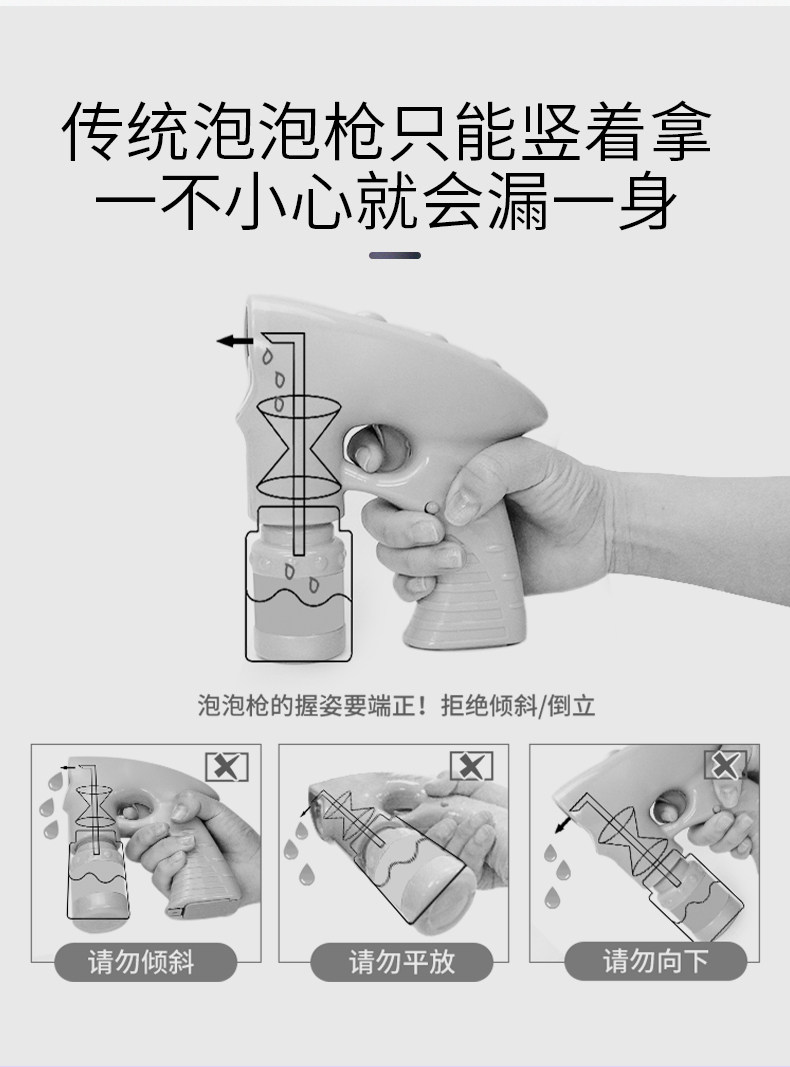 传统泡泡枪只能竖着拿
一不小心就会漏一身

泡泡枪的握姿要端正！拒绝倾斜/倒立

请勿倾斜

请勿平放

请勿向下