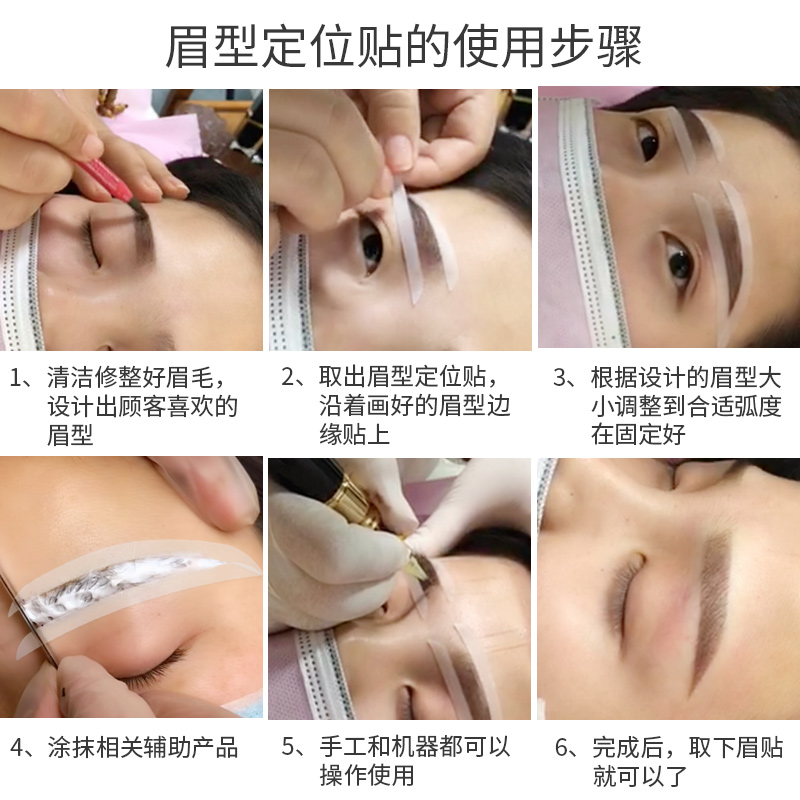 眉型定位贴的使用步骤

1、清洁修整好眉毛，设计出顾客喜欢的眉型

2、取出眉型定位贴，沿着画好的眉型边缘贴上

3、根据设计的眉型大小调整到合适弧度在固定好

4、涂抹相关辅助产品

5、手工和机器都可以操作使用

6、完成后，取下眉贴就可以了