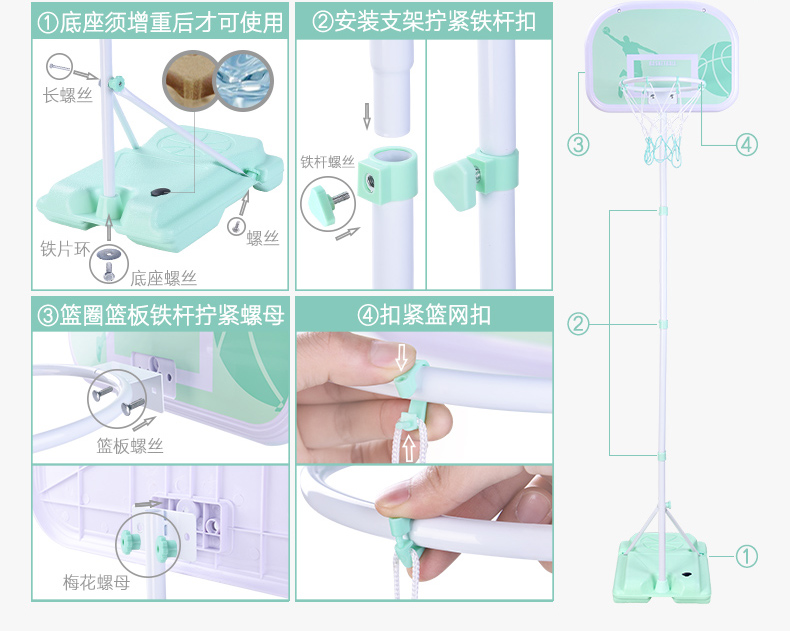 ①底座须增重后才可使用

长螺丝

铁片环

底座螺丝

螺丝

②安装支架拧紧铁杆扣

铁杆螺丝

③篮圈篮板铁杆拧紧螺母

篮板螺丝

梅花螺母

④扣紧篮网扣

③

④

②

①