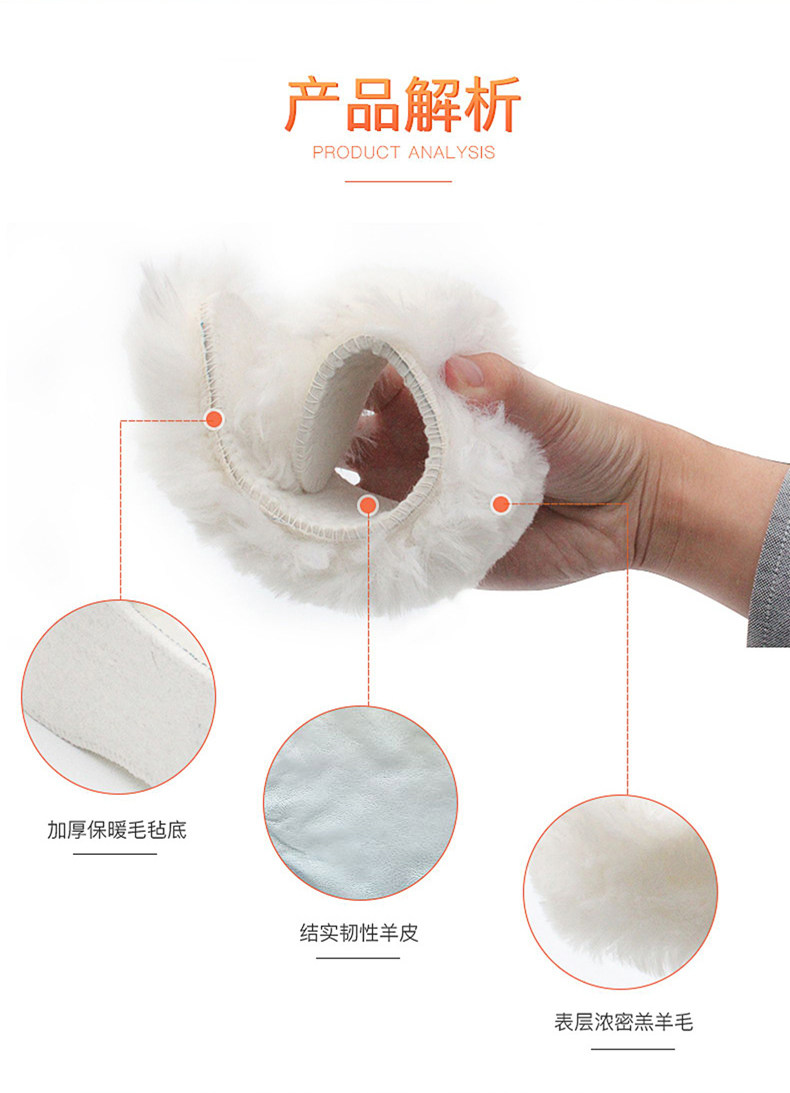 产品解析
PRODUCT ANALYSIS

加厚保暖毛毡底

结实韧性羊皮

表层浓密羔羊毛