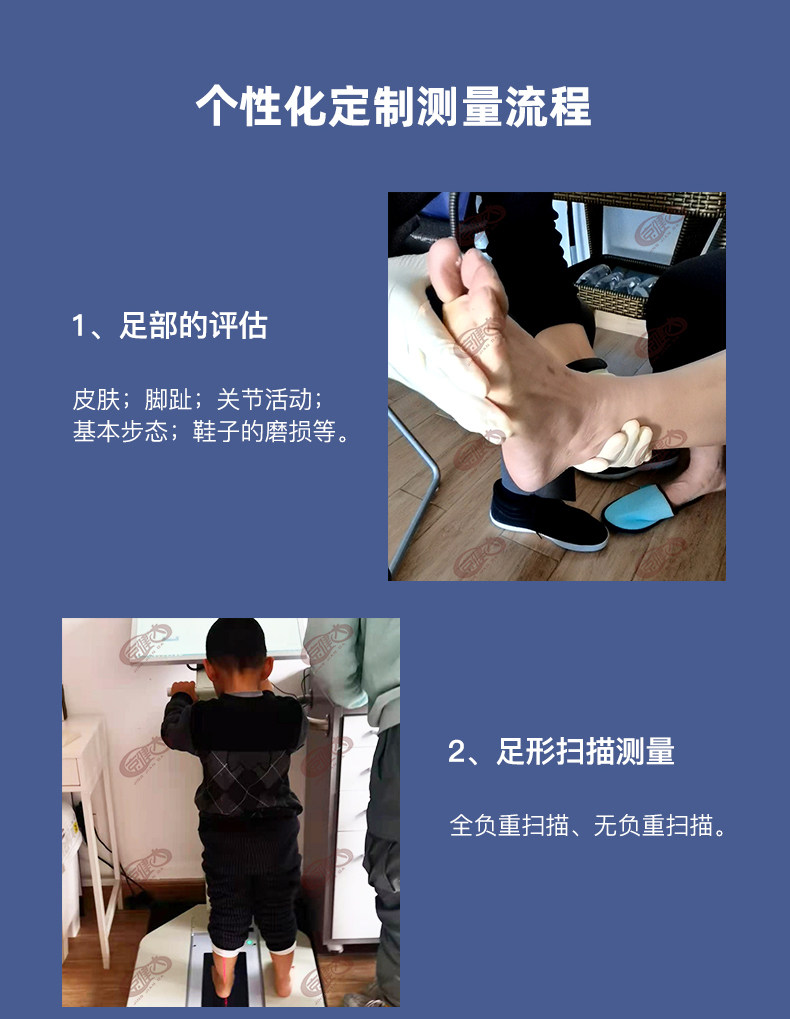 个性化定制测量流程

1、足部的评估

皮肤；脚趾；关节活动；基本步态；鞋子的磨损等。

2、足形扫描测量

全负重扫描、无负重扫描。