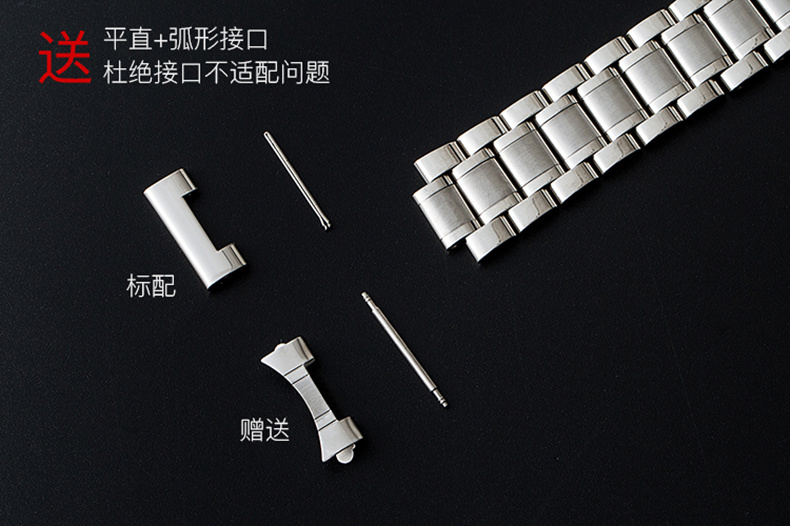 送 平直+弧形接口
杜绝接口不适配问题

标配

赠送