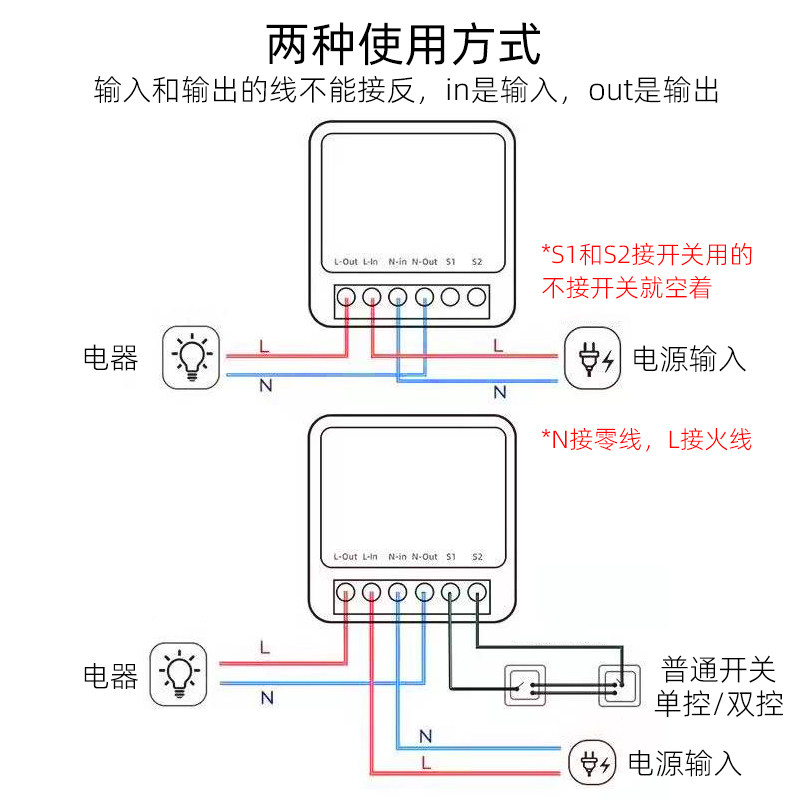 两种使用方式
输入和输出的线不能接反，in是输入，out是输出

L-Out L-In N-in N-Out S1 S2

*S1和S2接开关用的
不接开关就空着

电器
L
N
L
N
电源输入

*N接零线，L接火线

L-Out L-In N-in N-Out S1 S2

电器
L
N
普通开关
单控/双控
N
L
电源输入