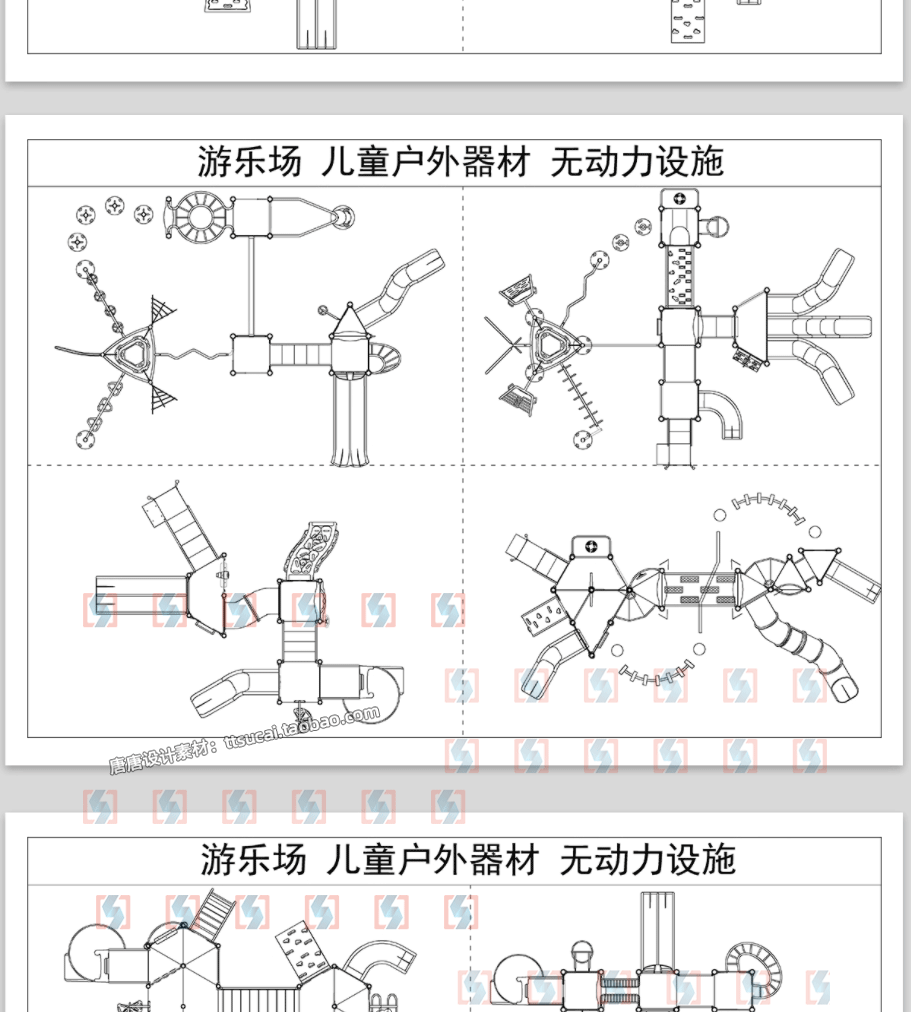 游乐场 儿童户外器材 无动力设施

唐唐设计素材: ttsucai.taobao.com

游乐场 儿童户外器材 无动力设施