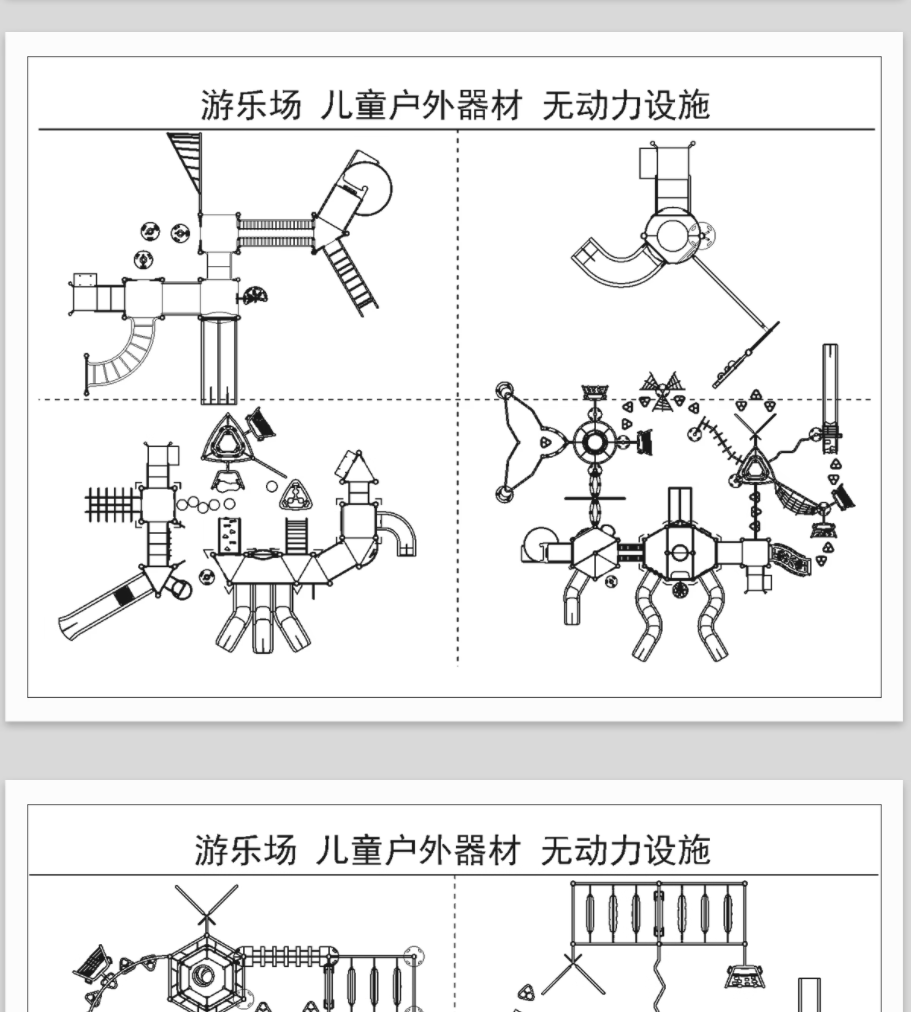 游乐场 儿童户外器材 无动力设施

游乐场 儿童户外器材 无动力设施