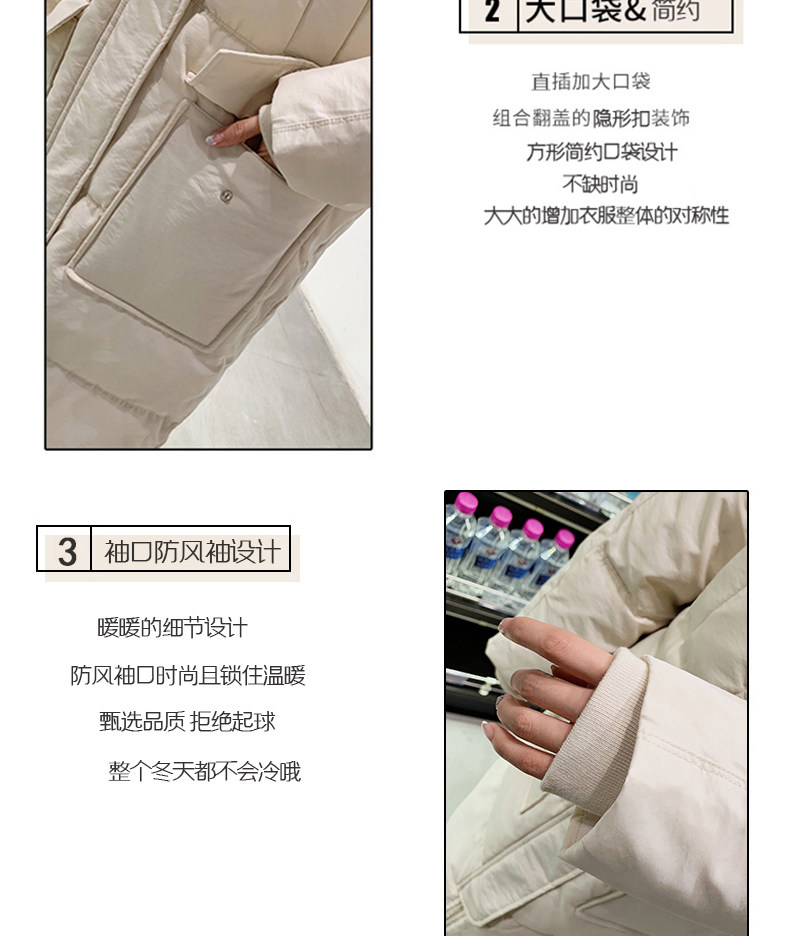 2 大口袋&简约

直插加大口袋
组合翻盖的隐形扣装饰
方形简约口袋设计
不缺时尚
大大的增加衣服整体的对称性

3 袖口防风袖设计

暖暖的细节设计
防风袖口时尚且锁住温暖
甄选品质 拒绝起球
整个冬天都不会冷哦