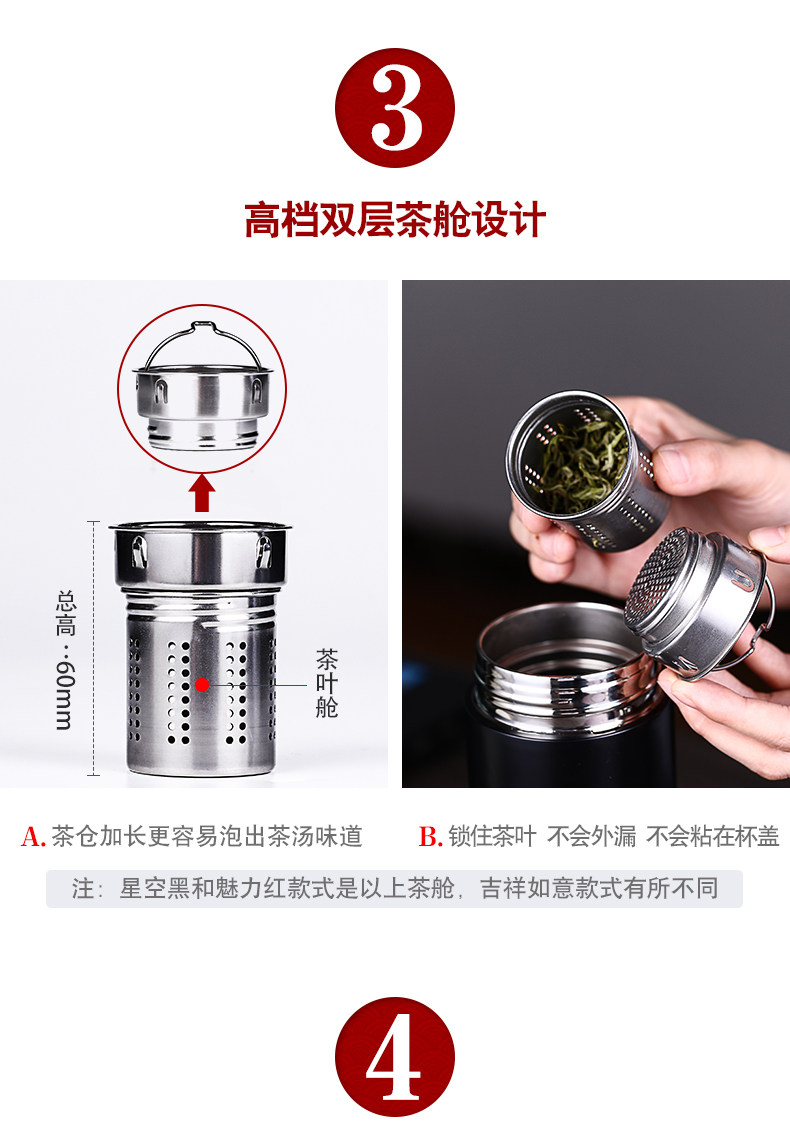 3

高档双层茶舱设计

总高：60mm

茶叶舱

A. 茶仓加长更容易泡出茶汤味道

B. 锁住茶叶 不会外漏 不会粘在杯盖

注：星空黑和魅力红款式是以上茶舱，吉祥如意款式有所不同

4