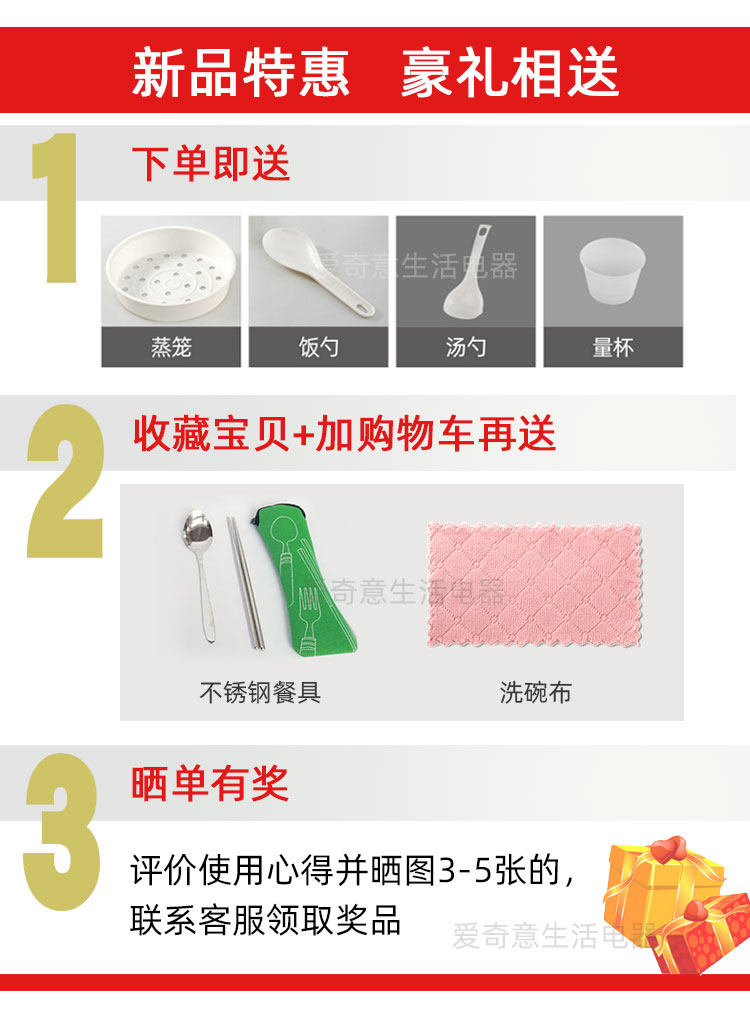 新品特惠　豪礼相送

1

下单即送

爱奇意生活电器

蒸笼

饭勺

汤勺

量杯

2

收藏宝贝+加购物车再送

爱奇意生活电器

不锈钢餐具

洗碗布

3

晒单有奖

评价使用心得并晒图3-5张的，联系客服领取奖品

爱奇意生活电器