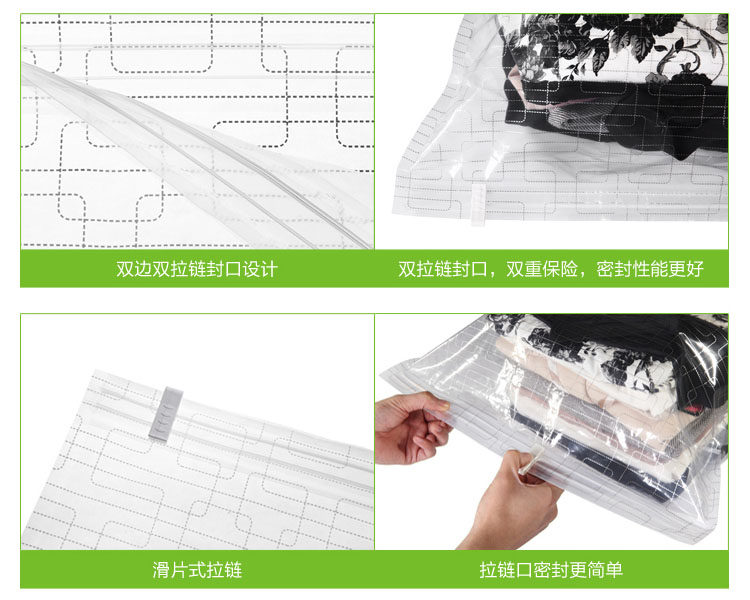 双边双拉链封口设计

双拉链封口，双重保险，密封性能更好

滑片式拉链

拉链口密封更简单