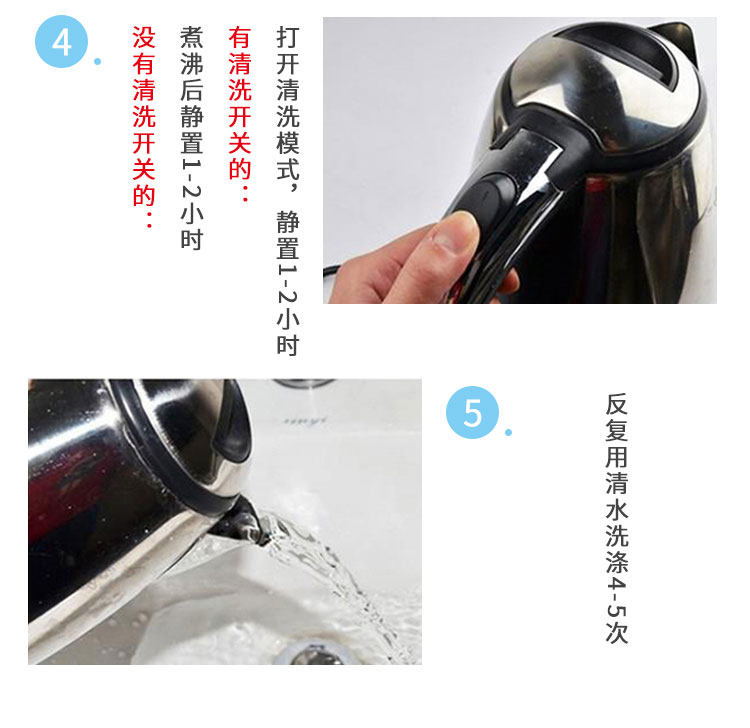 4.

有清洗开关的：

打开清洗模式，静置1-2小时

没有清洗开关的：

煮沸后静置1-2小时

5.

反复用清水洗涤4-5次