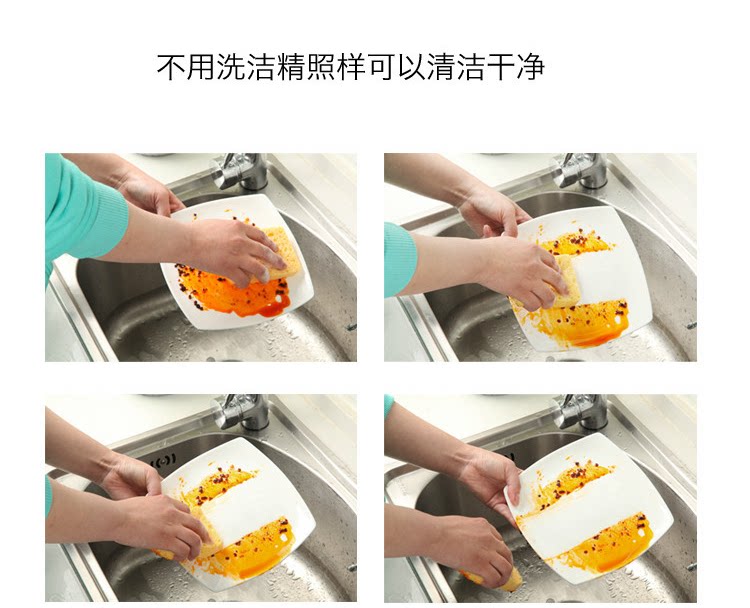 不用洗洁精照样可以清洁干净