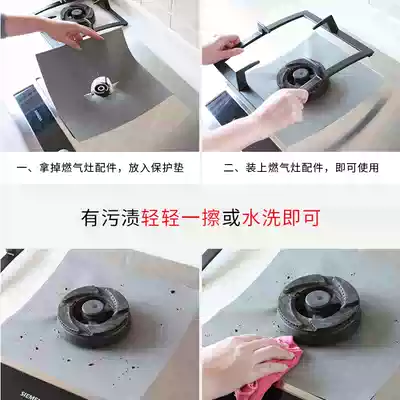 一、拿掉燃气灶配件，放入保护垫

二、装上燃气灶配件，即可使用

有污渍轻轻一擦或水洗即可

SIEMENS