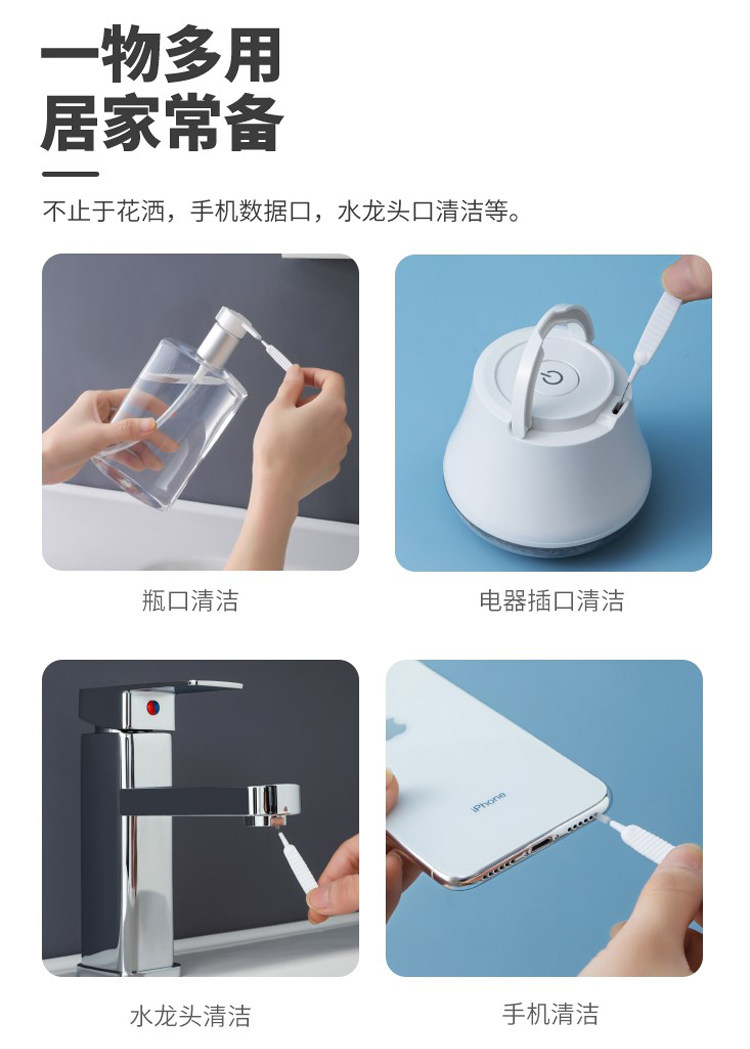 一物多用
居家常备

不止于花洒，手机数据口，水龙头口清洁等。

瓶口清洁

电器插口清洁

水龙头清洁

iPhone

手机清洁