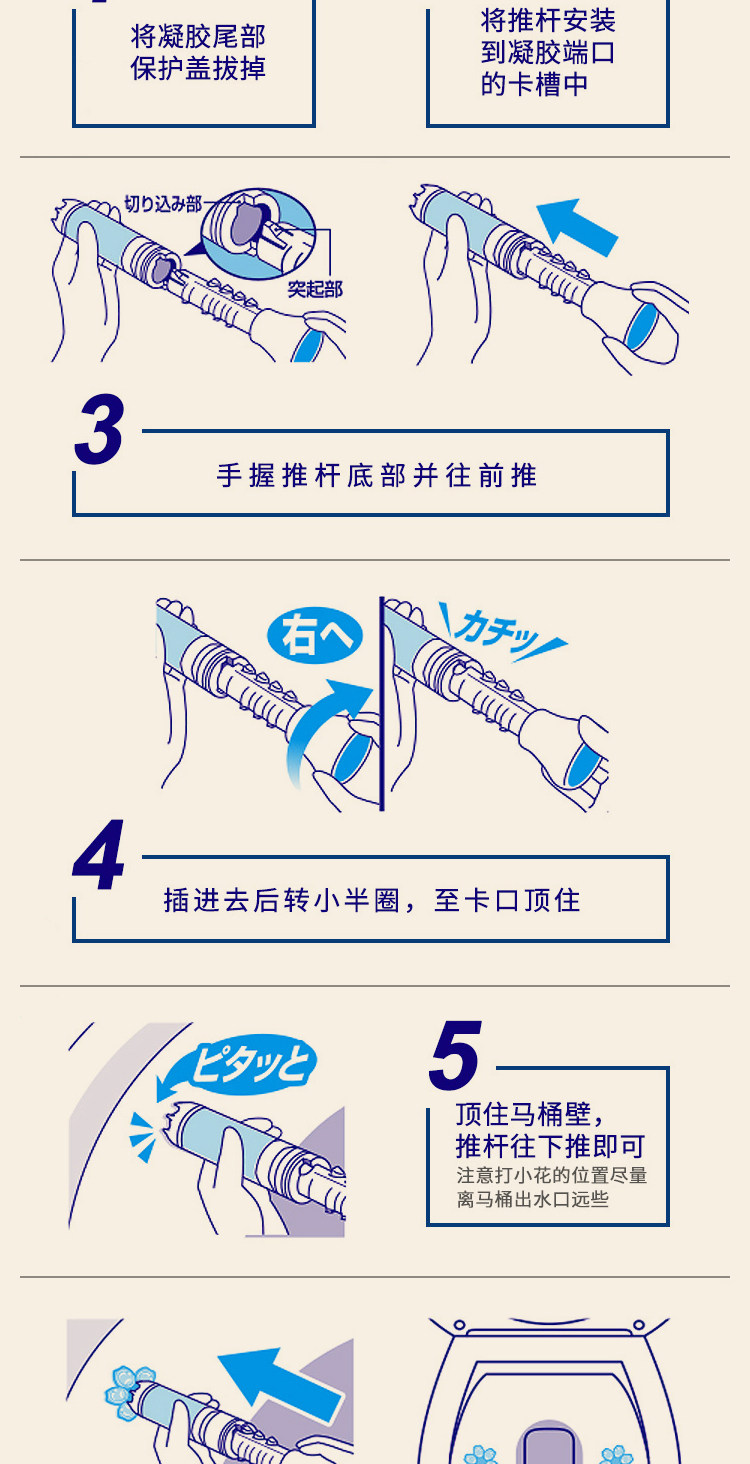 将凝胶尾部保护盖拔掉

将推杆安装到凝胶端口的卡槽中

切り込み部

突起部

3

手握推杆底部并往前推

右へ

カチッ

4

插进去后转小半圈，至卡口顶住

ピタッと

5

顶住马桶壁，推杆往下推即可

注意打小花的位置尽量离马桶出水口远些