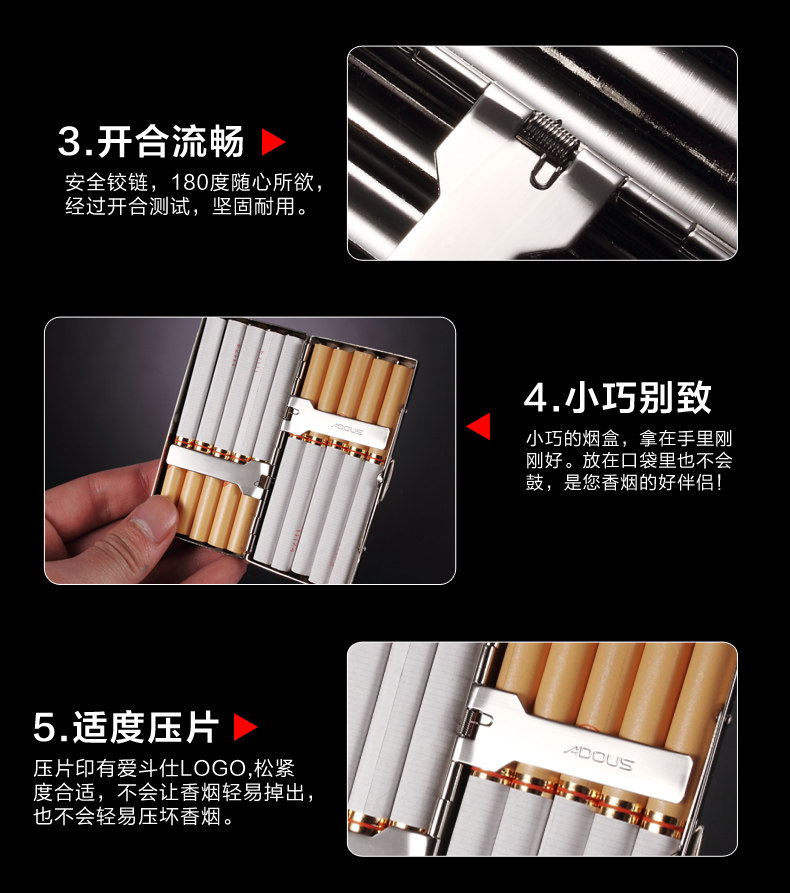 3.开合流畅

安全铰链，180度随心所欲，经过开合测试，坚固耐用。

ADOUS

4.小巧别致

小巧的烟盒，拿在手里刚刚好。放在口袋里也不会鼓，是您香烟的好伴侣！

5.适度压片

压片印有爱斗仕LOGO,松紧度合适，不会让香烟轻易掉出，也不会轻易压坏香烟。

ADOUS