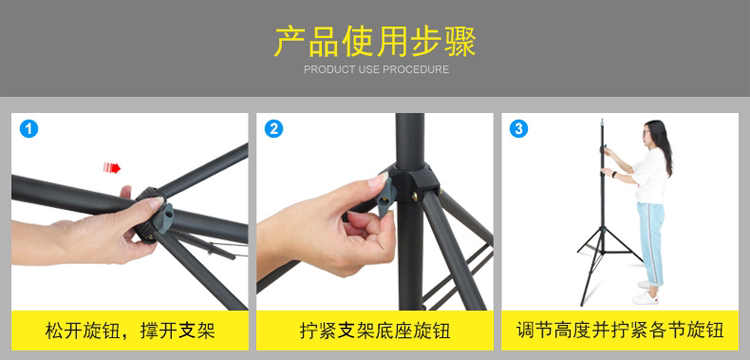 产品使用步骤
PRODUCT USE PROCEDURE

1
松开旋钮，撑开支架

2
拧紧支架底座旋钮

3
调节高度并拧紧各节旋钮