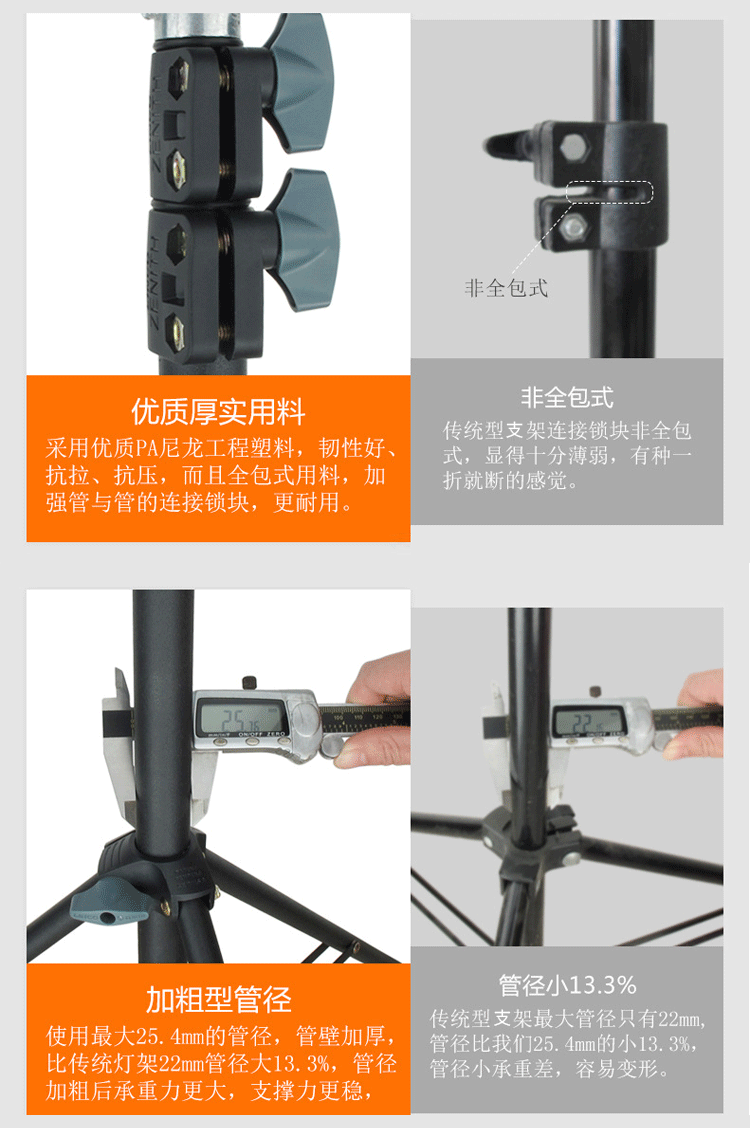 ZENITH

ZENITH

非全包式

优质厚实用料

采用优质PA尼龙工程塑料，韧性好、抗拉、抗压，而且全包式用料，加强管与管的连接锁块，更耐用。

非全包式

传统型支架连接锁块非全包式，显得十分薄弱，有种一折就断的感觉。

25.36

ON/OFF ZERO

22

ON/OFF ZERO

加粗型管径

使用最大25.4mm的管径，管壁加厚，比传统灯架22mm管径大13.3%，管径加粗后承重力更大，支撑力更稳，

管径小13.3%

传统型支架最大管径只有22mm，管径比我们25.4mm的小13.3%，管径小承重差，容易变形。