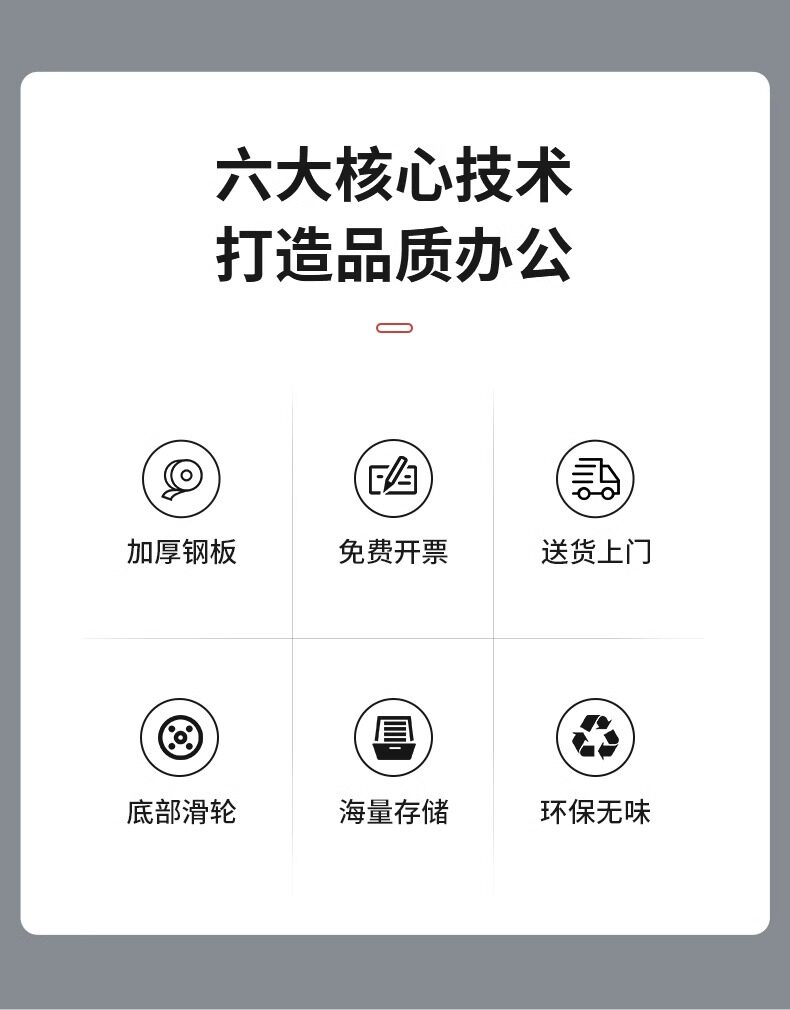 六大核心技术
打造品质办公

加厚钢板

免费开票

送货上门

底部滑轮

海量存储

环保无味