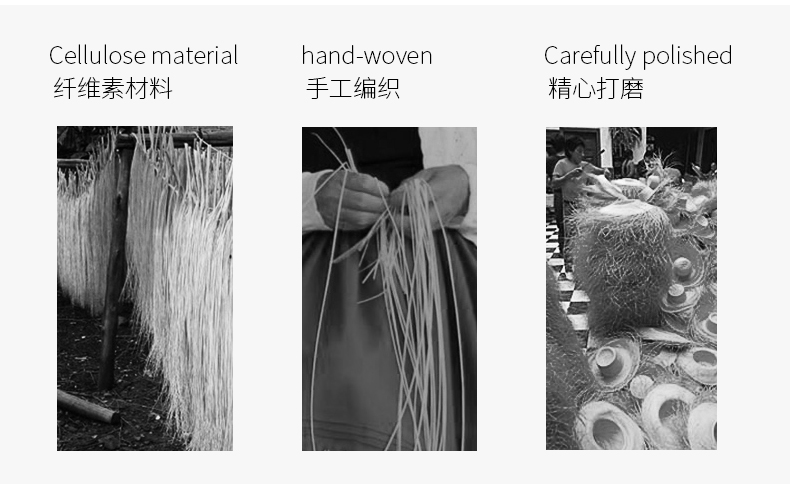 Cellulose material
纤维素材料

hand-woven
手工编织

Carefully polished
精心打磨