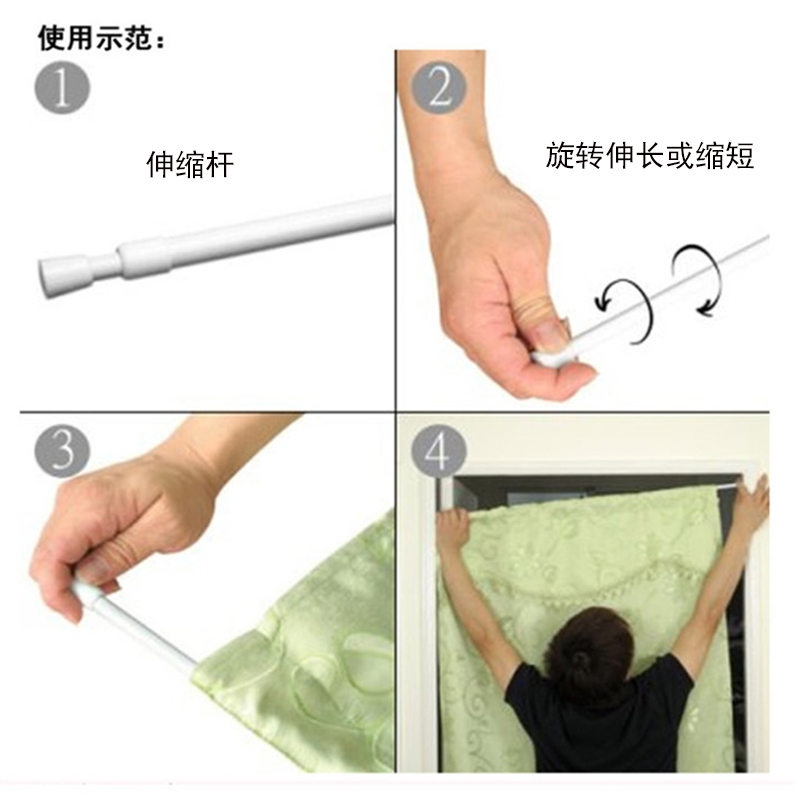 使用示范：

1

伸缩杆

2

旋转伸长或缩短

3

4