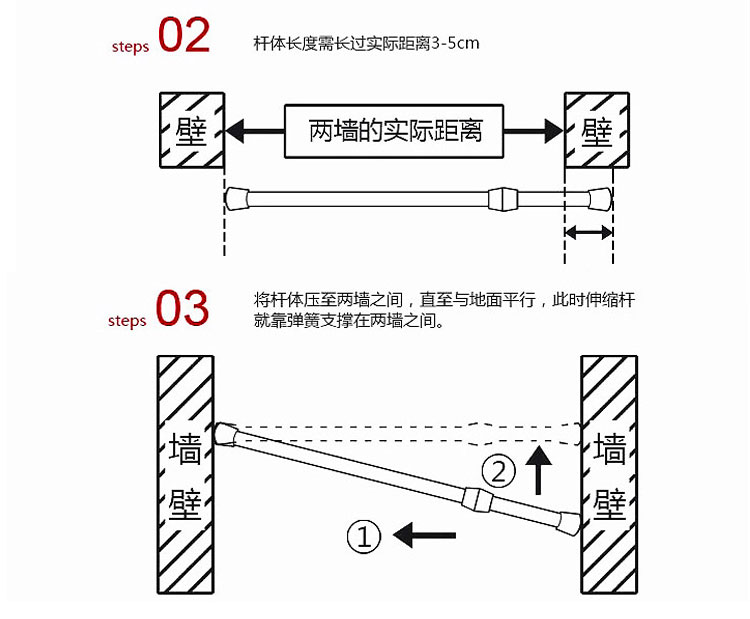 steps 02

杆体长度需长过实际距离3-5cm

壁

两墙的实际距离

壁

steps 03

将杆体压至两墙之间，直至与地面平行，此时伸缩杆就靠弹簧支撑在两墙之间。

墙壁

②

①

墙壁