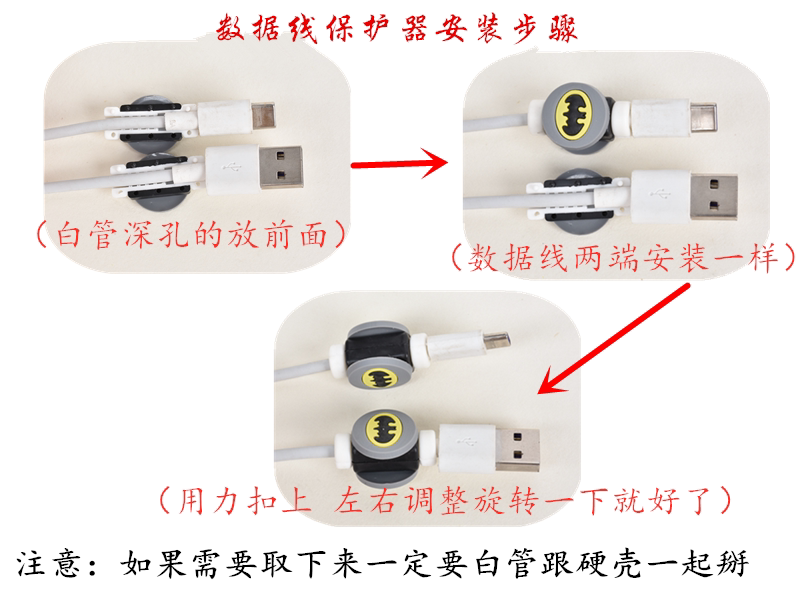 数据线保护器安装步骤

（白管深孔的放前面）

（数据线两端安装一样）

（用力扣上 左右调整旋转一下就好了）

注意：如果需要取下来一定要白管跟硬壳一起掰